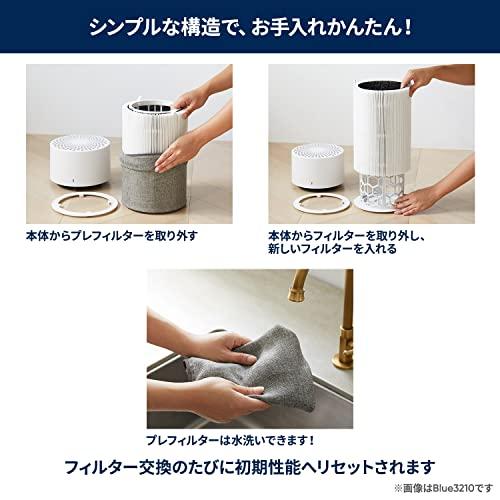 シンプルな構造で、お手入れかんたん！

本体からプレフィルターを取り外す

本体からフィルターを取り外し、新しいフィルターを入れる

プレフィルターは水洗いできます！

フィルター交換のたびに初期性能へリセットされます

※画像はBlue3210です