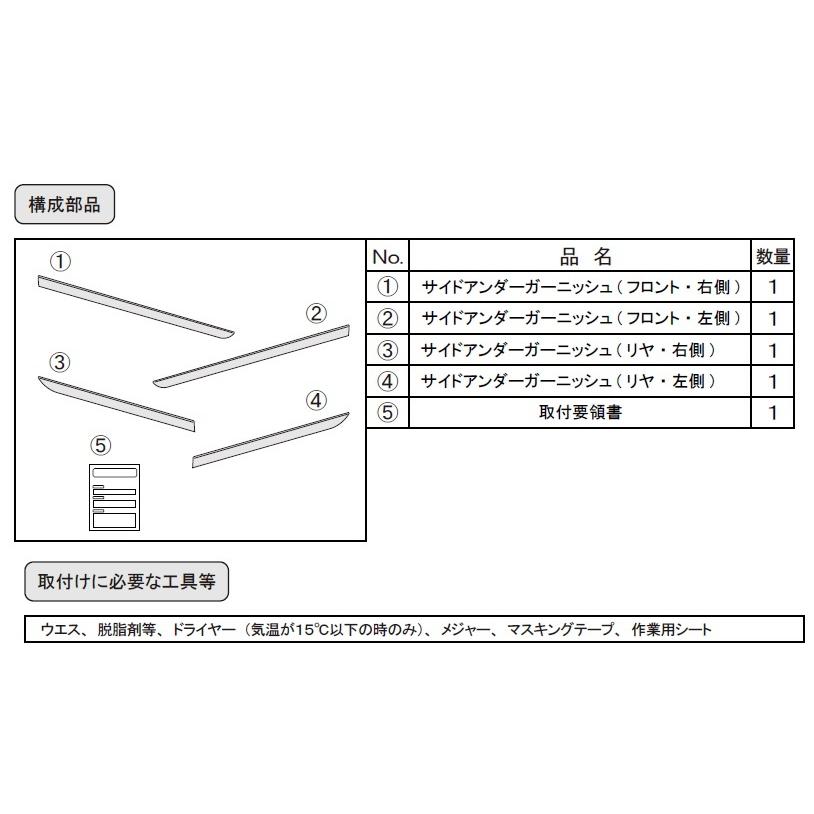 構成部品

①
②
③
④
⑤

| No. | 品　名 | 数量 |
|---|---|---|
| ① | サイドアンダーガーニッシュ（フロント・右側） | 1 |
| ② | サイドアンダーガーニッシュ（フロント・左側） | 1 |
| ③ | サイドアンダーガーニッシュ（リヤ・右側） | 1 |
| ④ | サイドアンダーガーニッシュ（リヤ・左側） | 1 |
| ⑤ | 取付要領書 | 1 |

取付けに必要な工具等

ウエス、脱脂剤等、ドライヤー（気温が15℃以下の時のみ）、メジャー、マスキングテープ、作業用シート