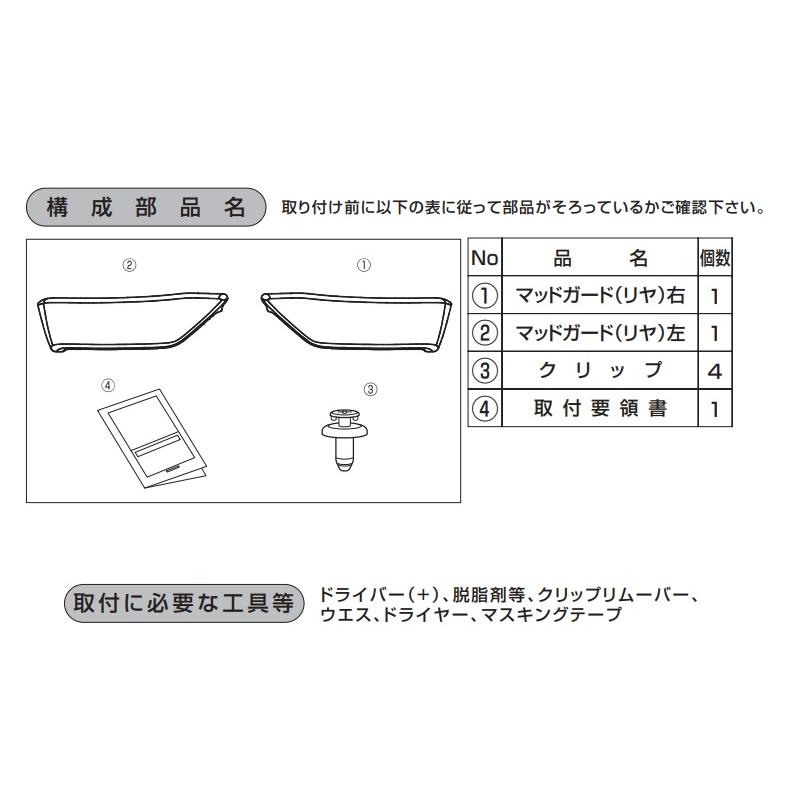 構成部品名

取り付け前に以下の表に従って部品がそろっているかご確認下さい。

②
①
④
③

| No | 品　名 | 個数 |
|---|---|---|
| ① | マッドガード(リヤ)右 | 1 |
| ② | マッドガード(リヤ)左 | 1 |
| ③ | クリップ | 4 |
| ④ | 取付要領書 | 1 |

取付に必要な工具等

ドライバー(+)、脱脂剤等、クリップリムーバー、ウエス、ドライヤー、マスキングテープ