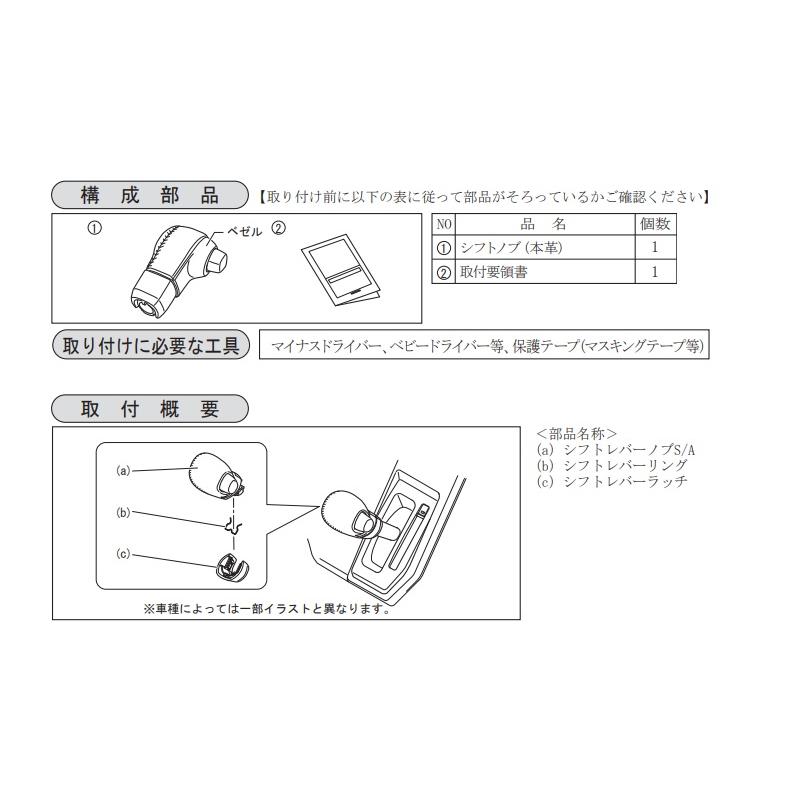 構 成 部 品 【取り付け前に以下の表に従って部品がそろっているかご確認ください】

① ベゼル ②

| NO | 品 名 | 個数 |
|---|---|---|
| ① | シフトノブ (本革) | 1 |
| ② | 取付要領書 | 1 |

取り付けに必要な工具

マイナスドライバー、ベビードライバー等、保護テープ(マスキングテープ等)

取 付 概 要

(a)

(b)

(c)

※車種によっては一部イラストと異なります。

<部品名称>
(a) シフトレバーノブS/A
(b) シフトレバーリング
(c) シフトレバーラッチ