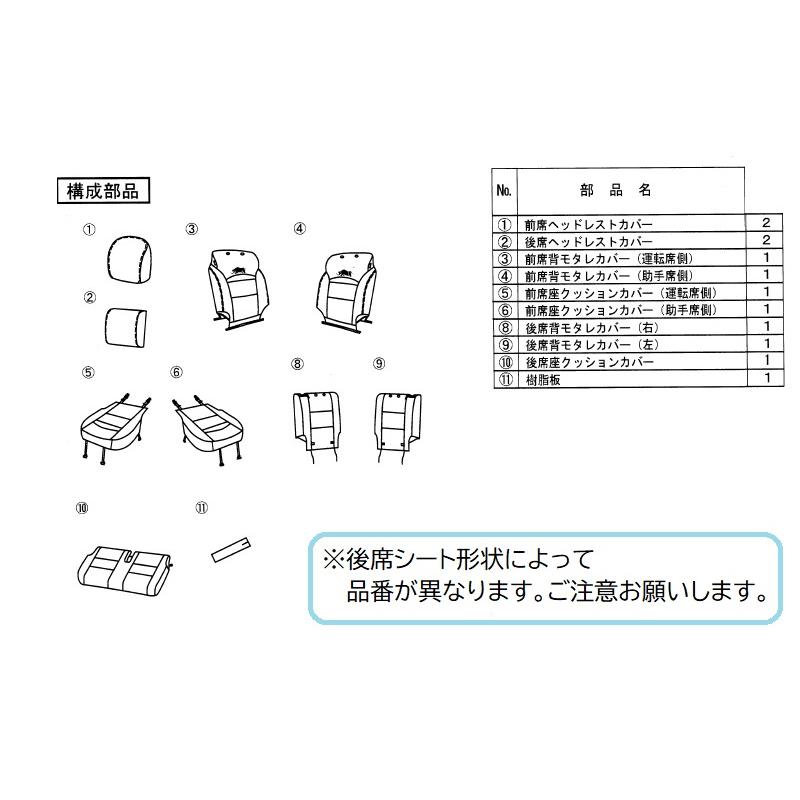 構成部品

①
②
③
④
⑤
⑥
⑧
⑨
⑩
⑪

| No. | 部　品　名 | |
|---|---|---|
| ① | 前席ヘッドレストカバー | 2 |
| ② | 後席ヘッドレストカバー | 2 |
| ③ | 前席背モタレカバー（運転席側） | 1 |
| ④ | 前席背モタレカバー（助手席側） | 1 |
| ⑤ | 前席座クッションカバー（運転席側） | 1 |
| ⑥ | 前席座クッションカバー（助手席側） | 1 |
| ⑧ | 後席背モタレカバー（右） | 1 |
| ⑨ | 後席背モタレカバー（左） | 1 |
| ⑩ | 後席座クッションカバー | 1 |
| ⑪ | 樹脂板 | 1 |

※後席シート形状によって
品番が異なります。ご注意お願いします。