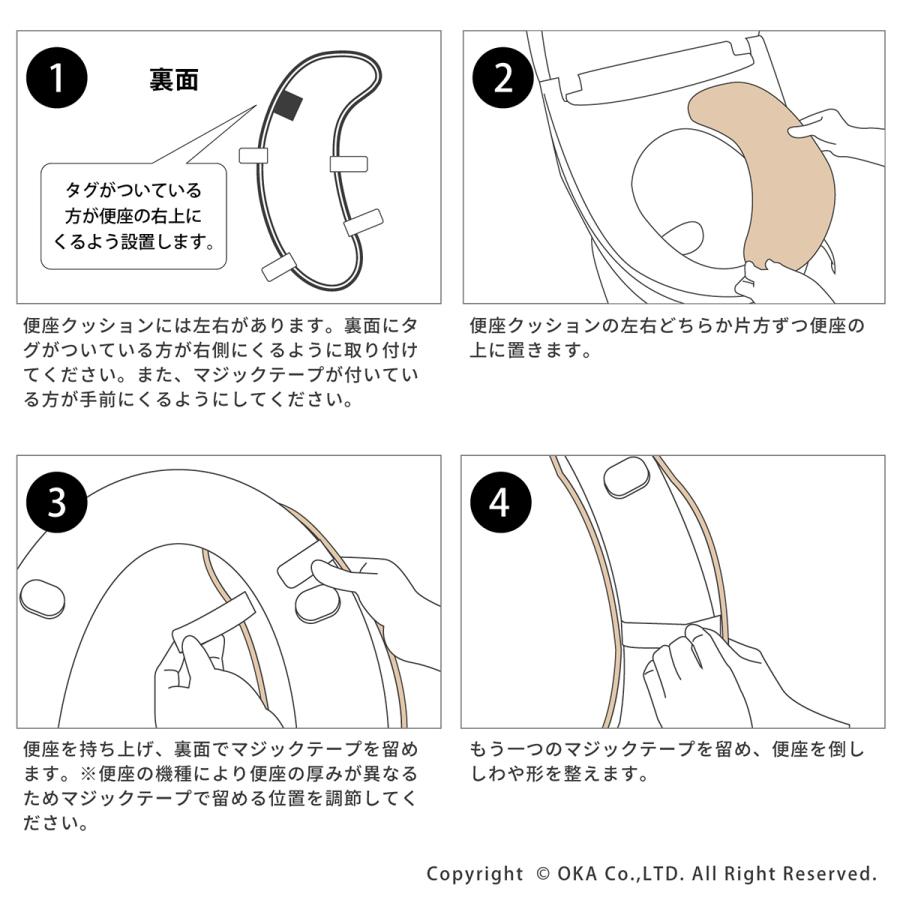 1

裏面

タグがついている方が便座の右上にくるよう設置します。

便座クッションには左右があります。裏面にタグがついている方が右側にくるように取り付けてください。また、マジックテープが付いている方が手前にくるようにしてください。

2

便座クッションの左右どちらか片方ずつ便座の上に置きます。

3

便座を持ち上げ、裏面でマジックテープを留めます。※便座の機種により便座の厚みが異なるためマジックテープで留める位置を調節してください。

4

もう一つのマジックテープを留め、便座を倒ししわや形を整えます。

Copyright © OKA Co.,LTD. All Right Reserved.