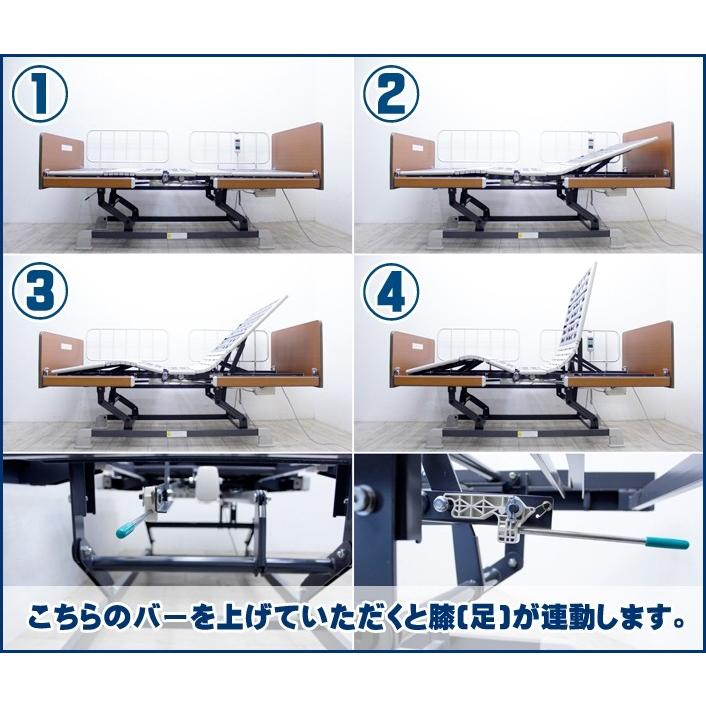 ①

②

③

④

こちらのバーを上げていただくと膝(足)が連動します。