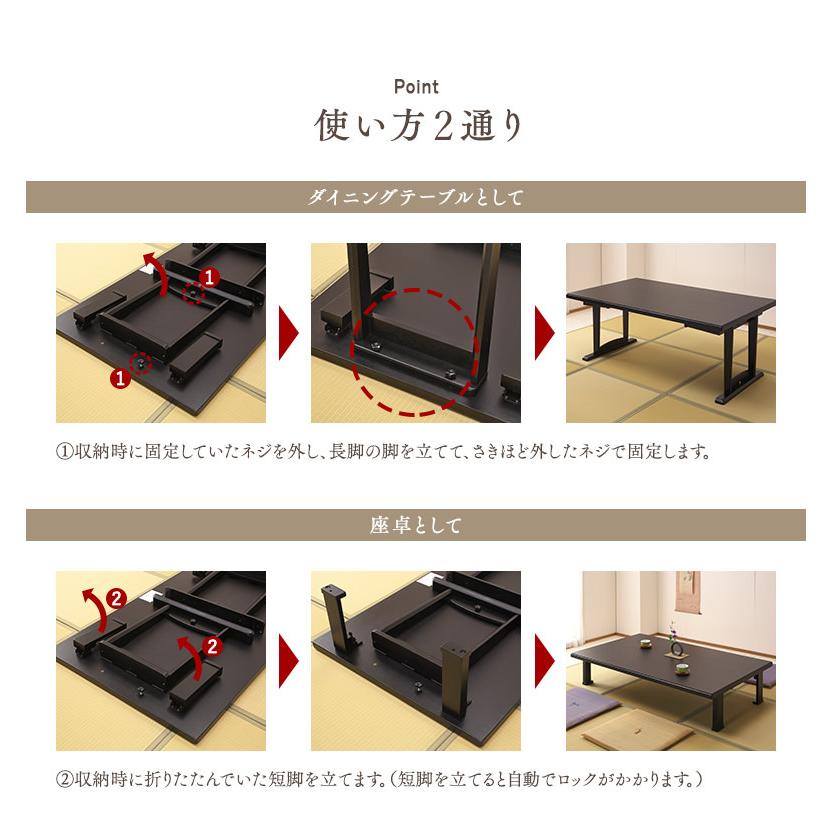 Point

使い方2通り

ダイニングテーブルとして

1

1

①収納時に固定していたネジを外し、長脚の脚を立てて、さきほど外したネジで固定します。

座卓として

2

2

②収納時に折りたたんでいた短脚を立てます。(短脚を立てると自動でロックがかかります。)