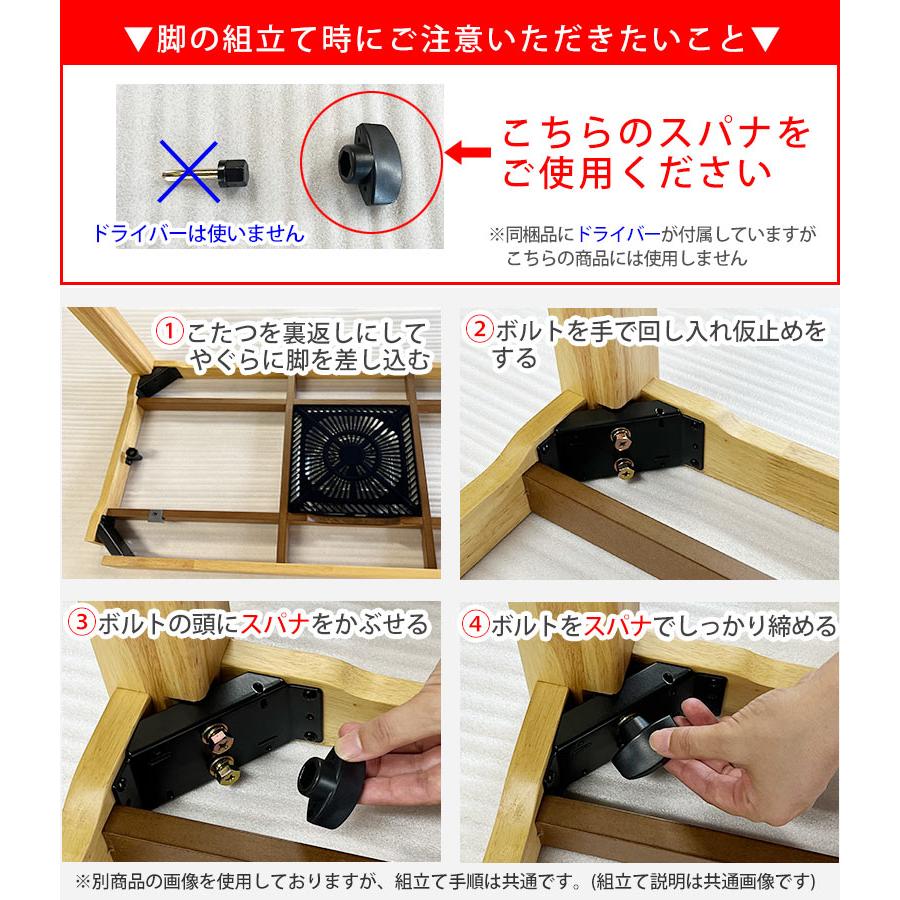 ▼脚の組立て時にご注意いただきたいこと▼

ドライバーは使いません

こちらのスパナをご使用ください

※同梱品にドライバーが付属していますがこちらの商品には使用しません

①こたつを裏返しにしてやぐらに脚を差し込む

②ボルトを手で回し入れ仮止めをする

③ボルトの頭にスパナをかぶせる

④ボルトをスパナでしっかり締める

※別商品の画像を使用しておりますが、組立て手順は共通です。(組立て説明は共通画像です)