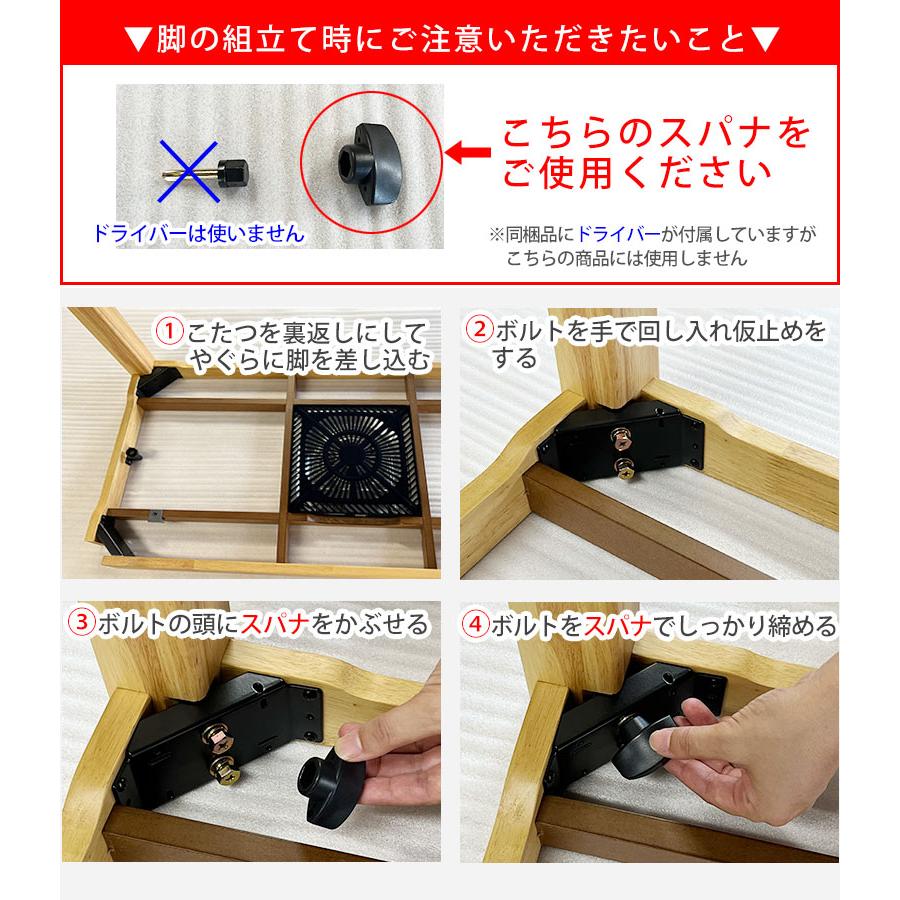 ▼脚の組立て時にご注意いただきたいこと▼

ドライバーは使いません

こちらのスパナをご使用ください

※同梱品にドライバーが付属していますがこちらの商品には使用しません

①こたつを裏返しにしてやぐらに脚を差し込む

②ボルトを手で回し入れ仮止めをする

③ボルトの頭にスパナをかぶせる

④ボルトをスパナでしっかり締める