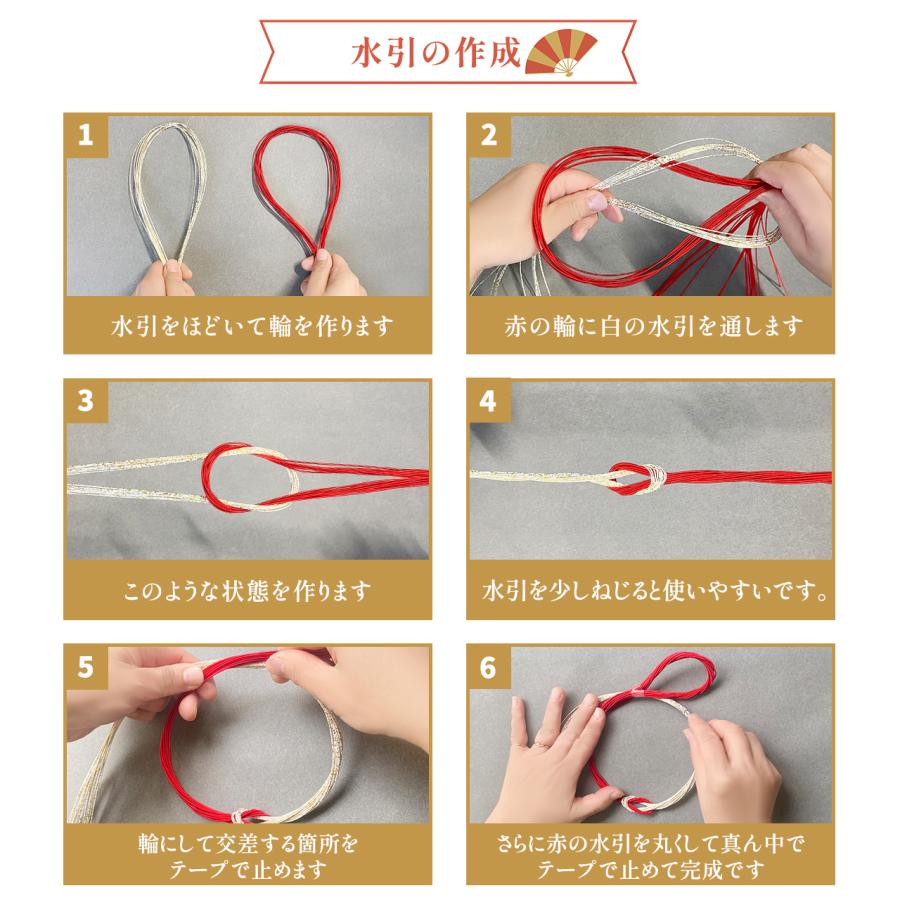 水引の作成

1
水引をほどいて輪を作ります

2
赤の輪に白の水引を通します

3
このような状態を作ります

4
水引を少しねじると使いやすいです。

5
輪にして交差する箇所をテープで止めます

6
さらに赤の水引を丸くして真ん中でテープで止めて完成です