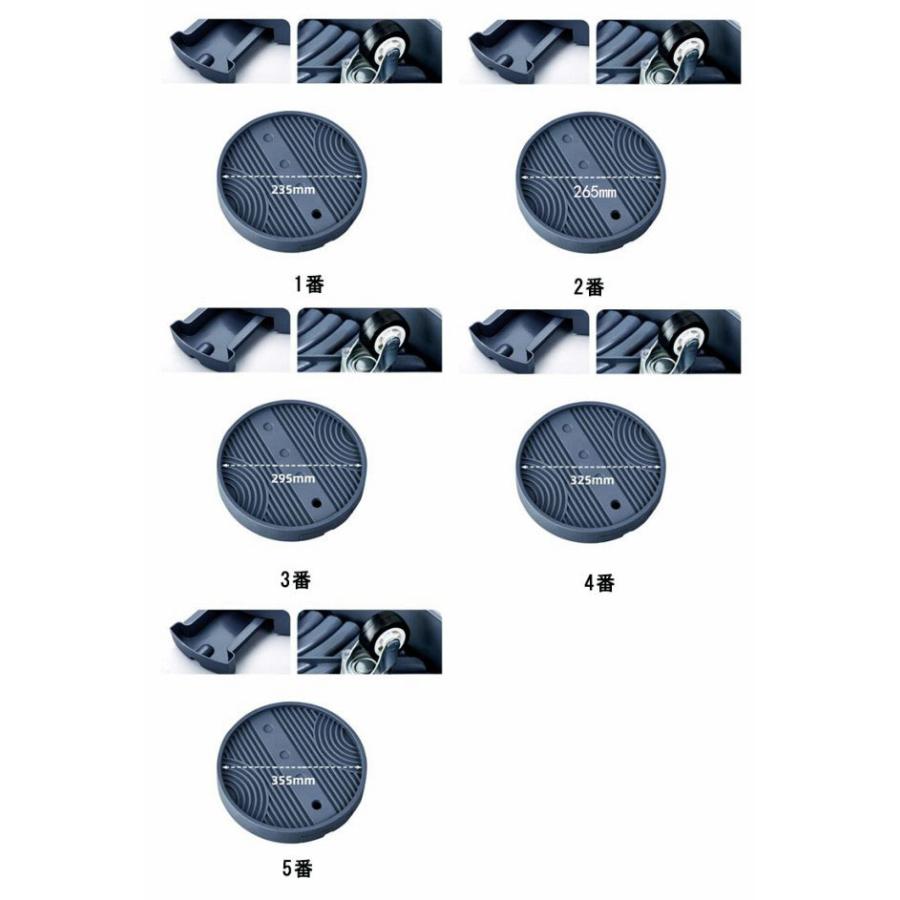 235mm

1番

265mm

2番

295mm

3番

325mm

4番

355mm

5番