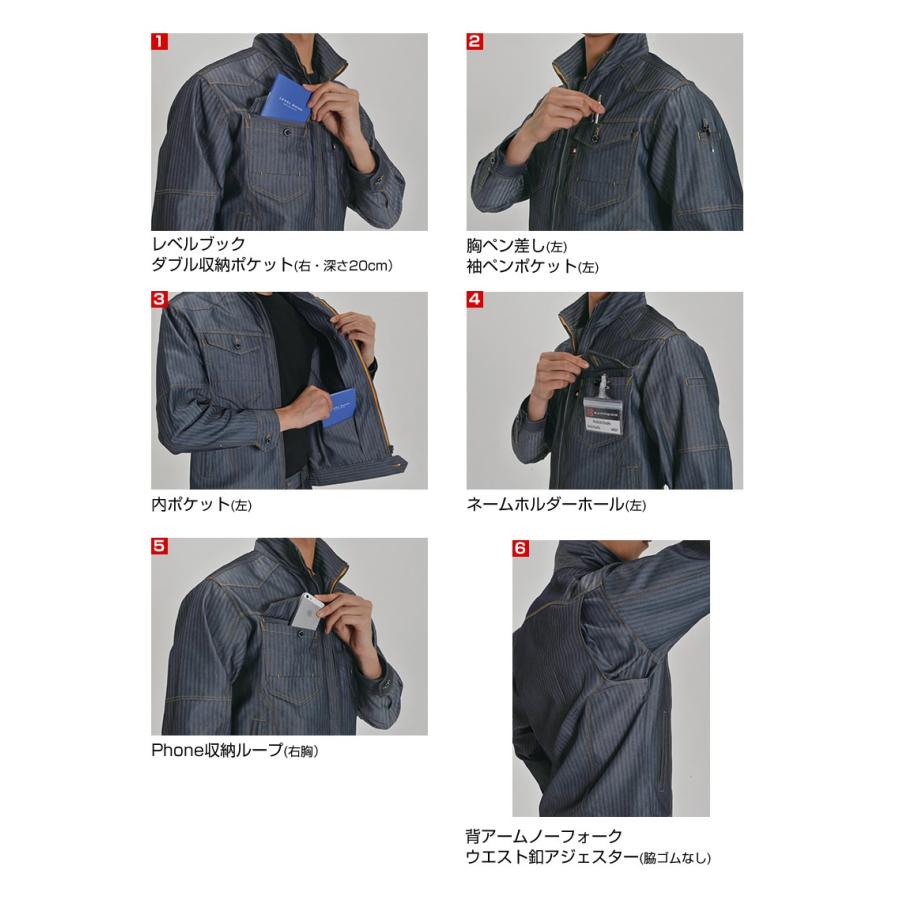 1

レベルブック
ダブル収納ポケット(右・深さ20cm)

2

胸ペン差し(左)
袖ペンポケット(左)

3

内ポケット(左)

4

ネームホルダーホール(左)

5

Phone収納ループ(右胸)

6

背アームノーフォーク
ウエスト釦アジェスター(脇ゴムなし)