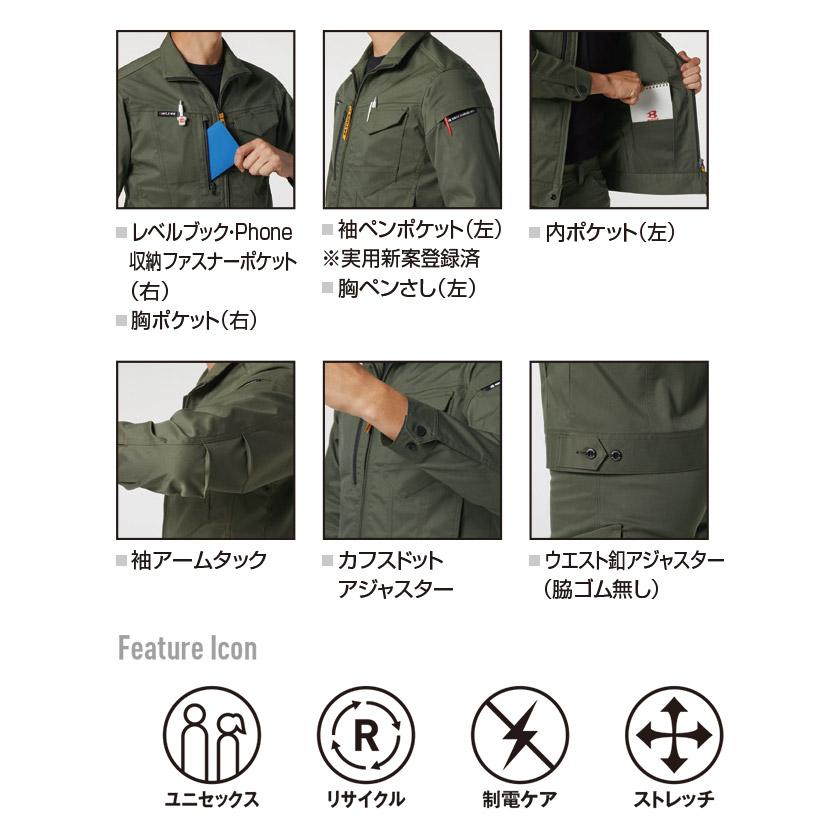 ■ レベルブック･Phone収納ファスナーポケット（右）
■ 胸ポケット（右）

■ 袖ペンポケット（左）
※実用新案登録済
■ 胸ペンさし（左）

■ 内ポケット（左）

■ 袖アームタック

■ カフスドットアジャスター

■ ウエスト釦アジャスター（脇ゴム無し）

Feature Icon

R

ユニセックス

リサイクル

制電ケア

ストレッチ