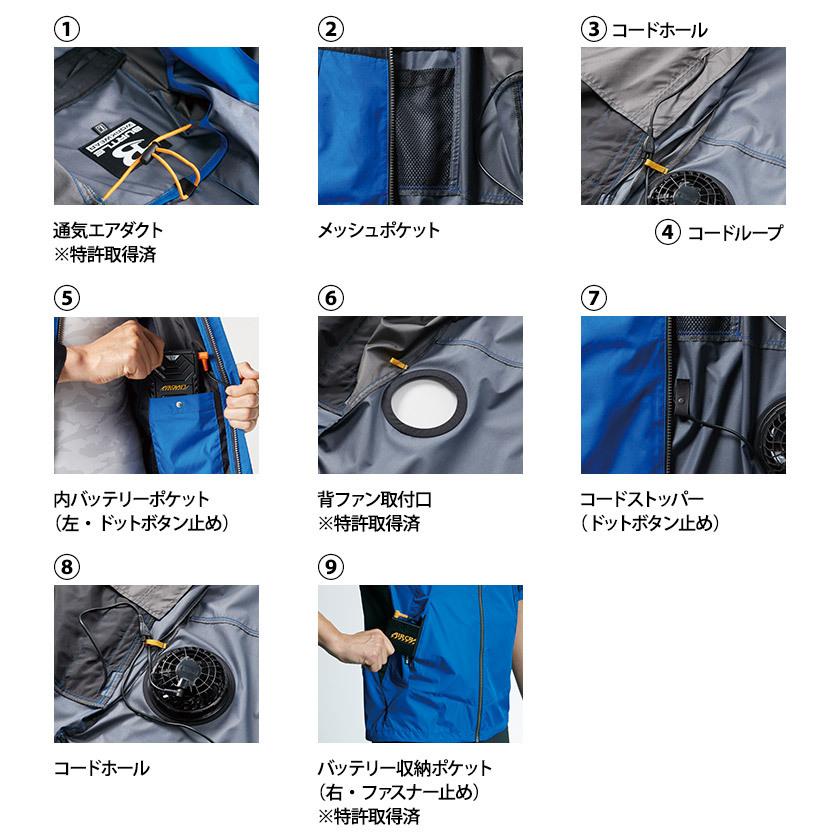 ①

通気エアダクト
※特許取得済

②

メッシュポケット

③ コードホール

④ コードループ

⑤

内バッテリーポケット
（左・ドットボタン止め）

⑥

背ファン取付口
※特許取得済

⑦

コードストッパー
（ドットボタン止め）

⑧

コードホール

⑨

バッテリー収納ポケット
（右・ファスナー止め）
※特許取得済