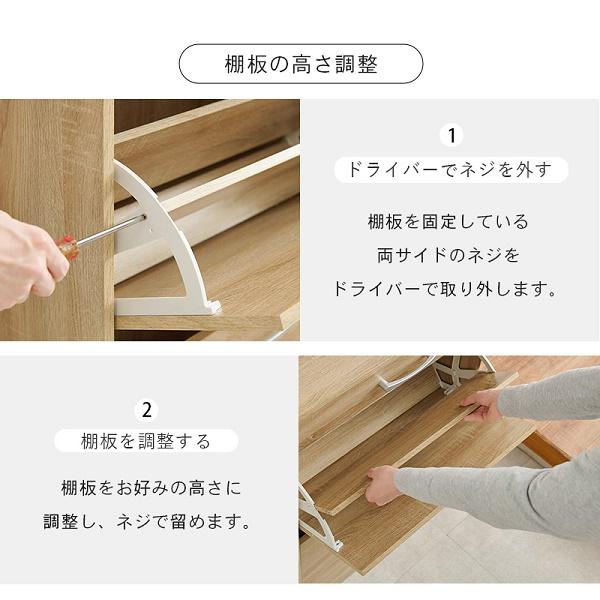 棚板の高さ調整

1

ドライバーでネジを外す

棚板を固定している
両サイドのネジを
ドライバーで取り外します。

2

棚板を調整する

棚板をお好みの高さに
調整し、ネジで留めます。