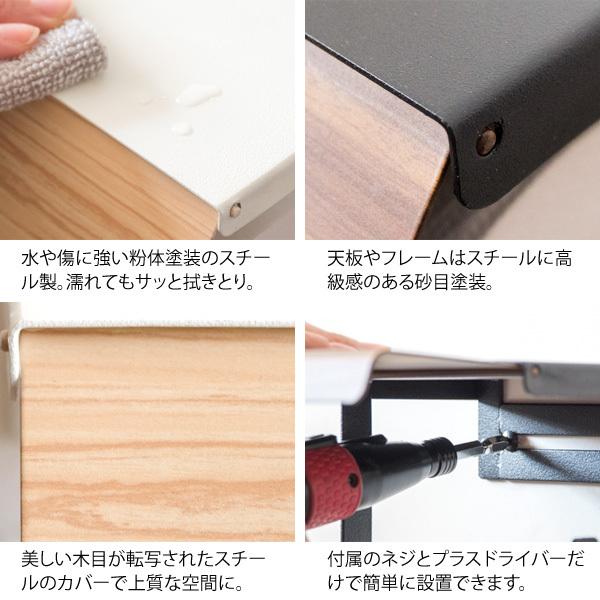 水や傷に強い粉体塗装のスチール製。濡れてもサッと拭きとり。

天板やフレームはスチールに高級感のある砂目塗装。

美しい木目が転写されたスチールのカバーで上質な空間に。

付属のネジとプラスドライバーだけで簡単に設置できます。