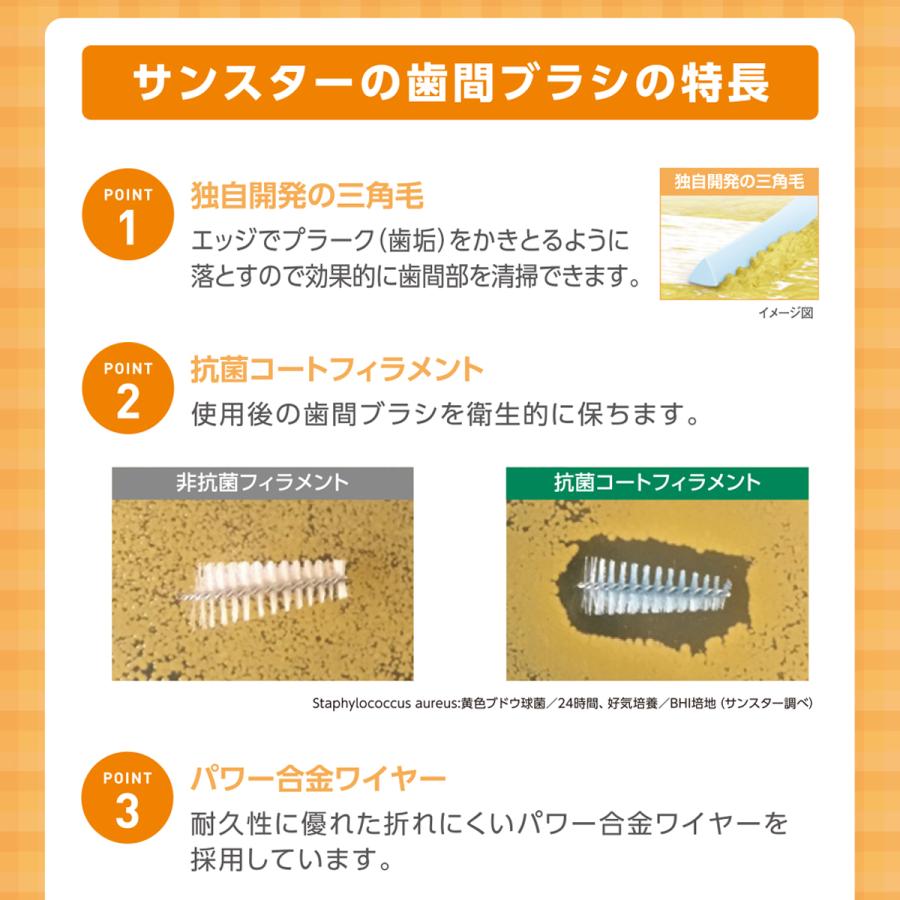 サンスターの歯間ブラシの特長

POINT 1
独自開発の三角毛
エッジでプラーク(歯垢)をかきとるように落とすので効果的に歯間部を清掃できます。

独自開発の三角毛
イメージ図

POINT 2
抗菌コートフィラメント
使用後の歯間ブラシを衛生的に保ちます。

非抗菌フィラメント

抗菌コートフィラメント

Staphylococcus aureus:黄色ブドウ球菌／24時間、好気培養／BHI培地（サンスター調べ）

POINT 3
パワー合金ワイヤー
耐久性に優れた折れにくいパワー合金ワイヤーを採用しています。