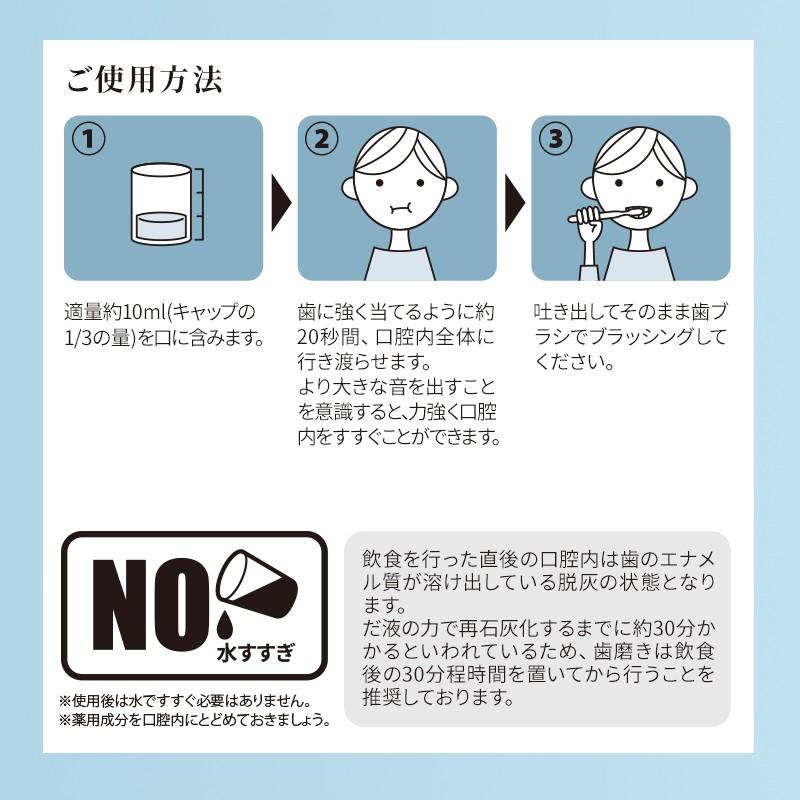 ご使用方法

①

適量約10ml(キャップの1/3の量)を口に含みます。

②

歯に強く当てるように約20秒間、口腔内全体に行き渡らせます。
より大きな音を出すことを意識すると、力強く口腔内をすすぐことができます。

③

吐き出してそのまま歯ブラシでブラッシングしてください。

NO 水すすぎ

※使用後は水ですすぐ必要はありません。
※薬用成分を口腔内にとどめておきましょう。

飲食を行った直後の口腔内は歯のエナメル質が溶け出している脱灰の状態となります。
だ液の力で再石灰化するまでに約30分かかるといわれているため、歯磨きは飲食後の30分程時間を置いてから行うことを推奨しております。