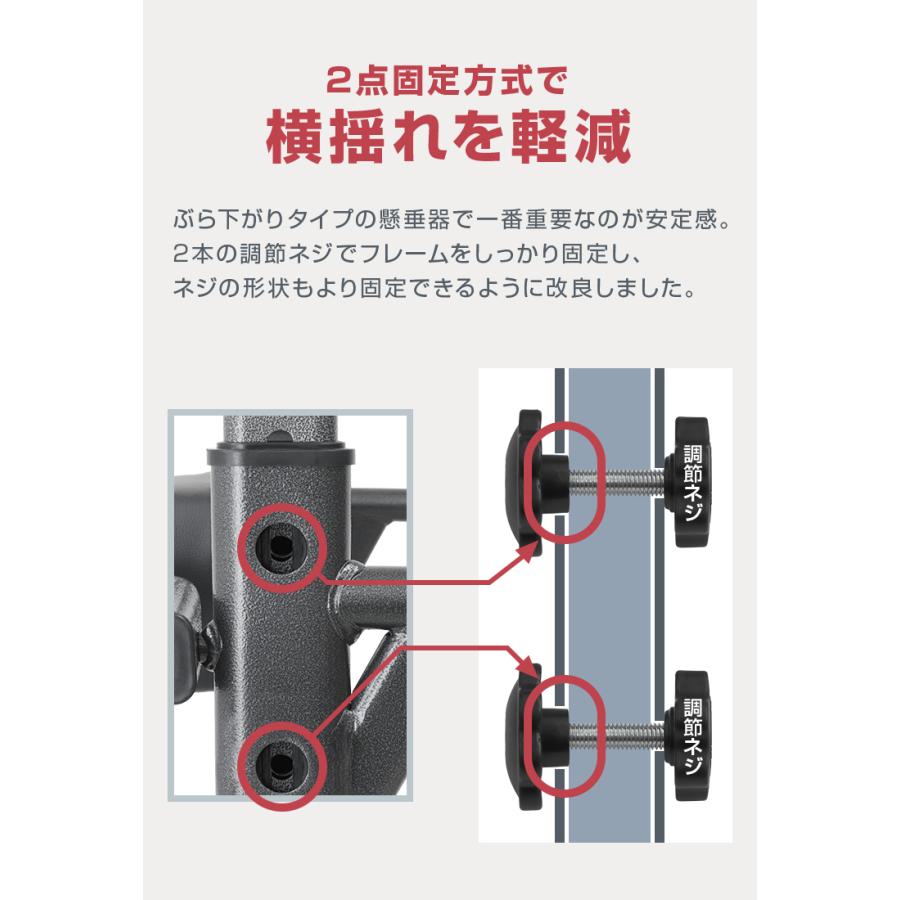 2点固定方式で
横揺れを軽減

ぶら下がりタイプの懸垂器で一番重要なのが安定感。
2本の調節ネジでフレームをしっかり固定し、
ネジの形状もより固定できるように改良しました。

調節ネジ

調節ネジ