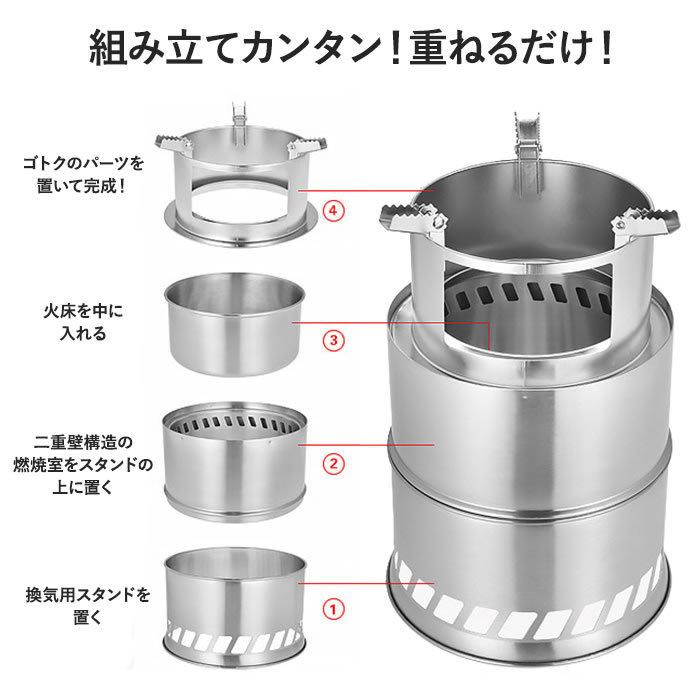 組み立てカンタン！重ねるだけ！

ゴトクのパーツを置いて完成！

④

火床を中に入れる

③

二重壁構造の燃焼室をスタンドの上に置く

②

換気用スタンドを置く

①