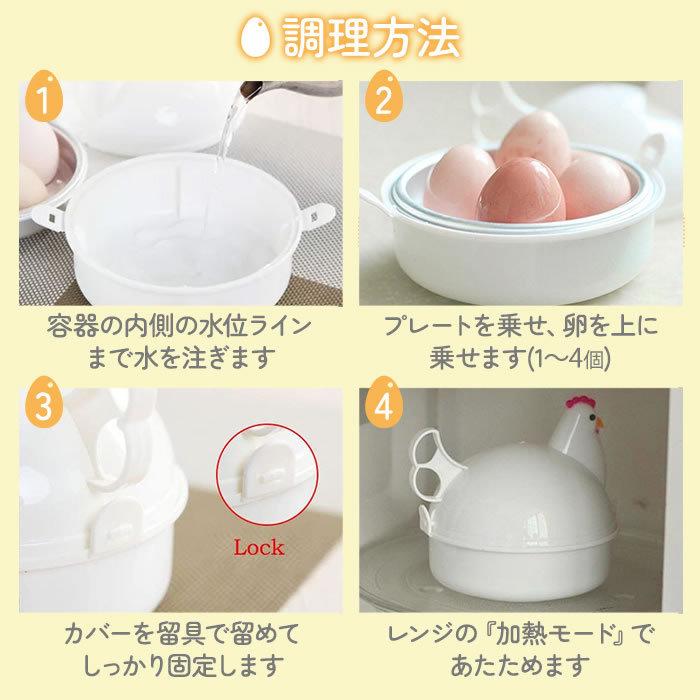 調理方法

1

容器の内側の水位ラインまで水を注ぎます

2

プレートを乗せ、卵を上に乗せます(1〜4個)

3

Lock

カバーを留具で留めてしっかり固定します

4

レンジの『加熱モード』であたためます