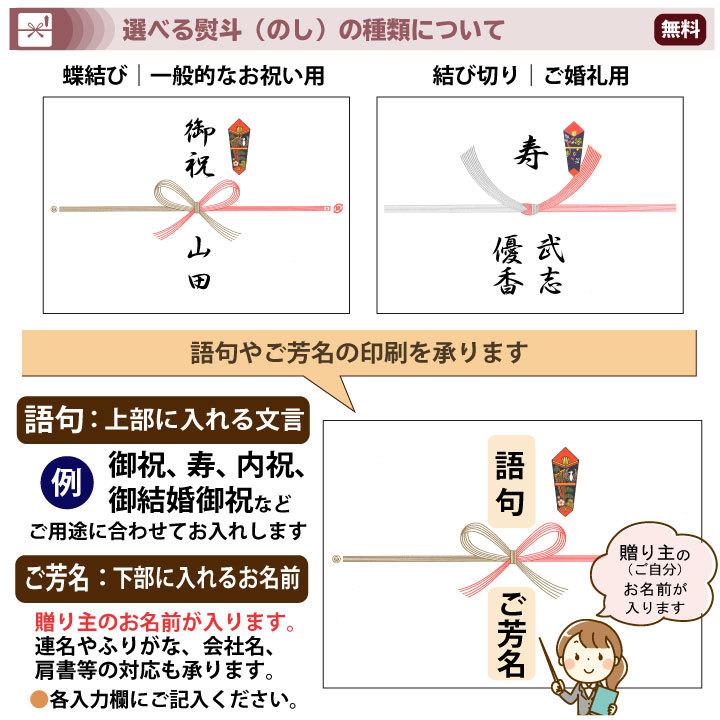 選べる熨斗（のし）の種類について

無料

蝶結び｜一般的なお祝い用

御祝

山田

結び切り｜ご婚礼用

寿

武志
優香

語句やご芳名の印刷を承ります

語句：上部に入れる文言

例

御祝、寿、内祝、御結婚御祝など

ご用途に合わせてお入れします

ご芳名：下部に入れるお名前

贈り主のお名前が入ります。
連名やふりがな、会社名、肩書等の対応も承ります。

●各入力欄にご記入ください。

語句

ご芳名

贈り主の（ご自分）お名前が入ります