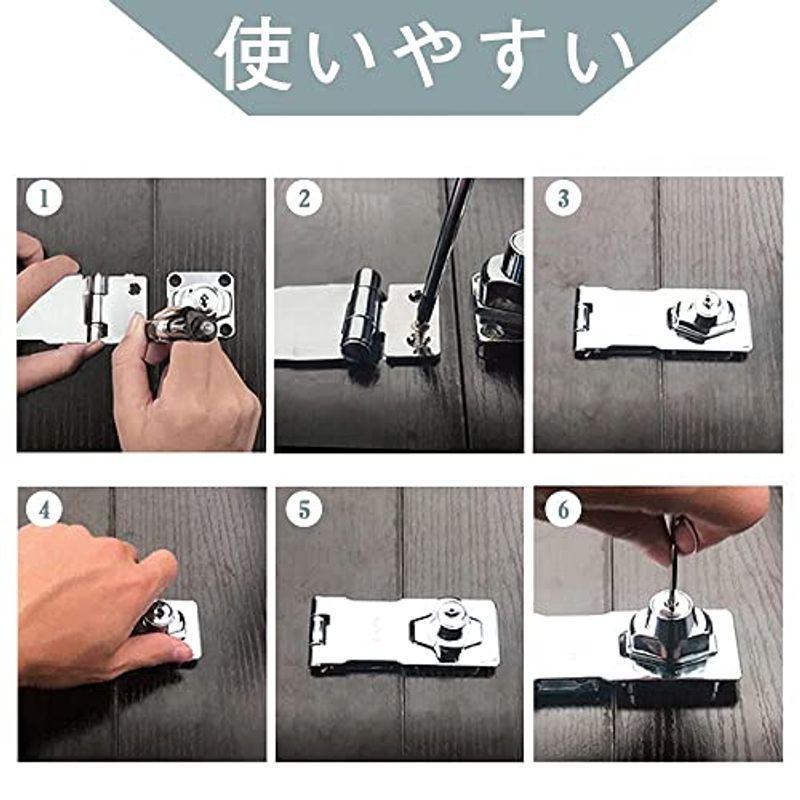 使いやすい

1

2

3

4

5

6