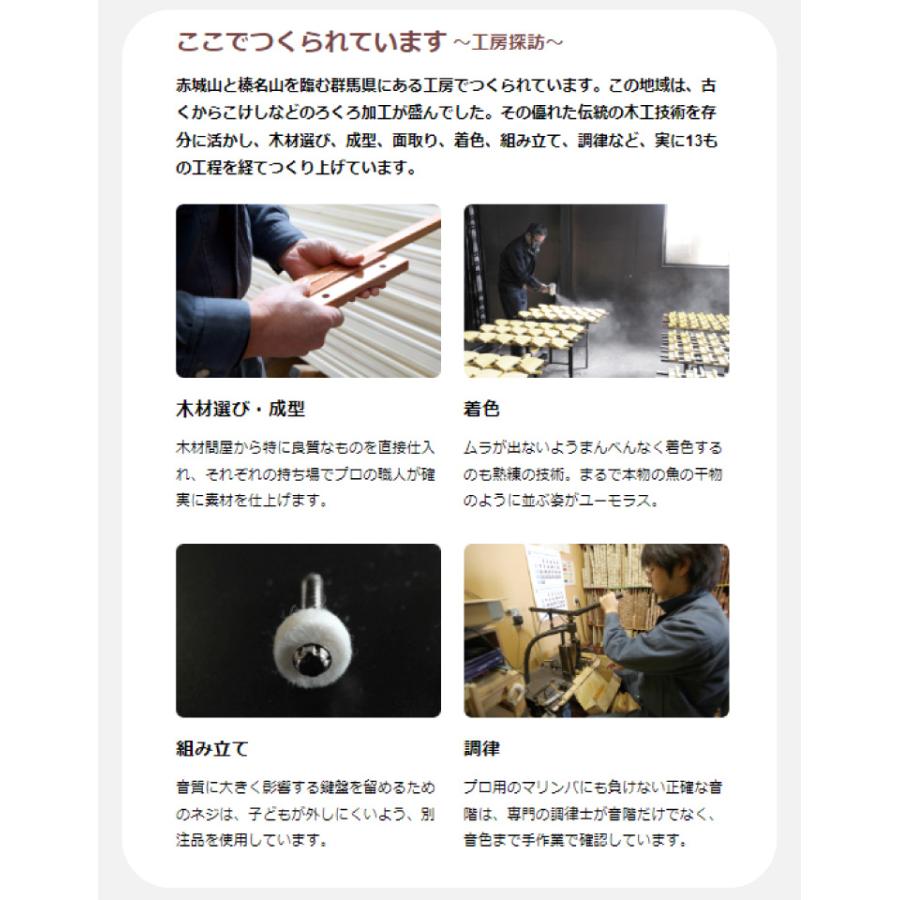 ここでつくられています ~工房探訪~

赤城山と榛名山を臨む群馬県にある工房でつくられています。この地域は、古くからこけしなどのろくろ加工が盛んでした。その優れた伝統の木工技術を存分に活かし、木材選び、成型、面取り、着色、組み立て、調律など、実に13もの工程を経てつくり上げています。

木材選び・成型

木材問屋から特に良質なものを直接仕入れ、それぞれの持ち場でプロの職人が確実に素材を仕上げます。

着色

ムラが出ないようまんべんなく着色するのも熟練の技術。まるで本物の魚の干物のように並ぶ姿がユーモラス。

組み立て

音質に大きく影響する鍵盤を留めるためのネジは、子どもが外しにくいよう、別注品を使用しています。

調律

プロ用のマリンバにも負けない正確な音階は、専門の調律士が音階だけでなく、音色まで手作業で確認しています。