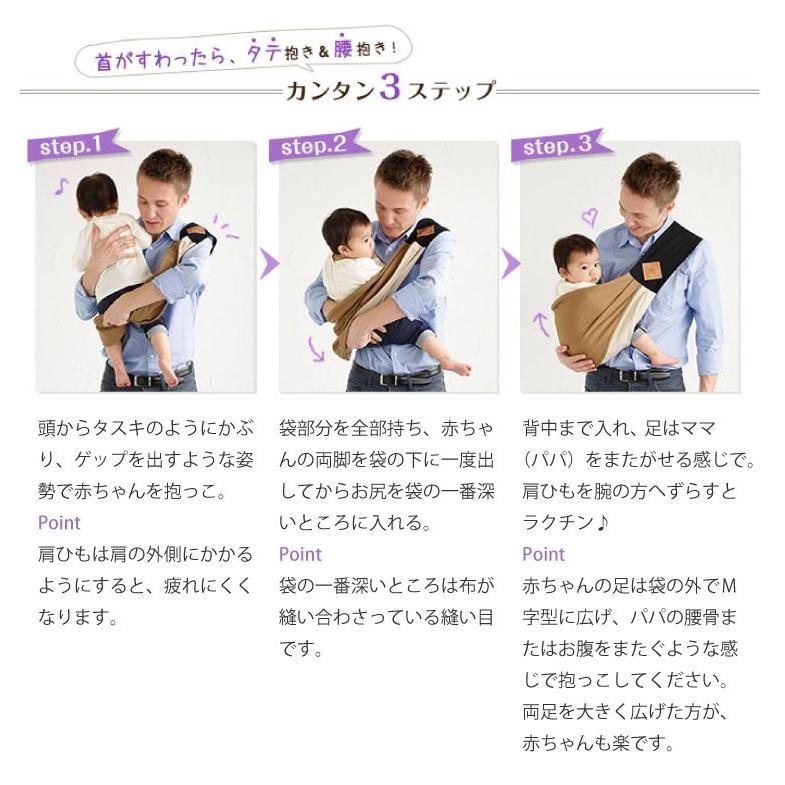 首がすわったら、タテ抱き＆腰抱き！

カンタン3ステップ

step.1

頭からタスキのようにかぶり、ゲップを出すような姿勢で赤ちゃんを抱っこ。

Point

肩ひもは肩の外側にかかるようにすると、疲れにくくなります。

step.2

袋部分を全部持ち、赤ちゃんの両脚を袋の下に一度出してからお尻を袋の一番深いところに入れる。

Point

袋の一番深いところは布が縫い合わさっている縫い目です。

step.3

背中まで入れ、足はママ（パパ）をまたがせる感じで。肩ひもを腕の方へずらすとラクチン♪

Point

赤ちゃんの足は袋の外でM字型に広げ、パパの腰骨またはお腹をまたぐような感じで抱っこしてください。両足を大きく広げた方が、赤ちゃんも楽です。