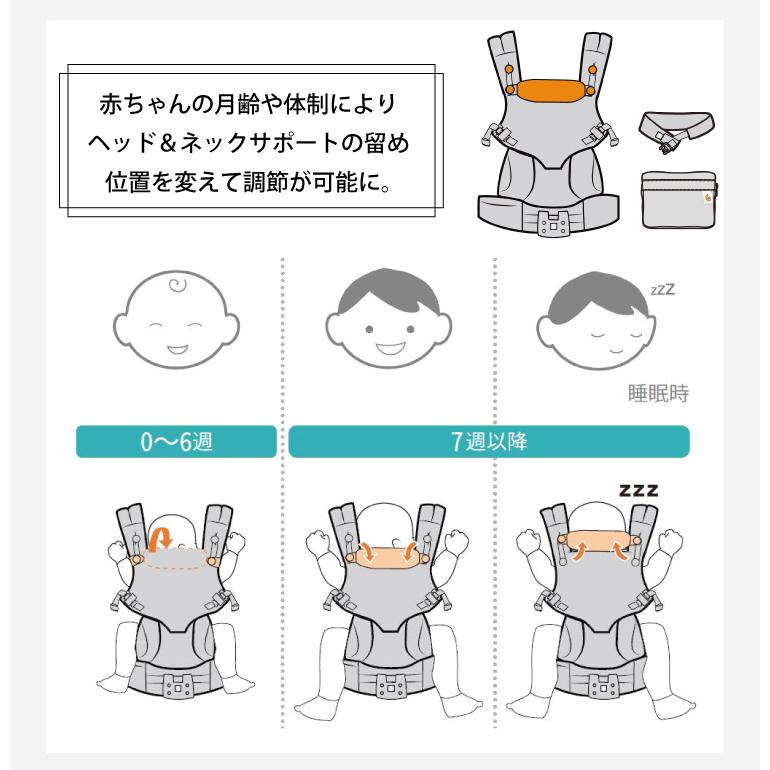 赤ちゃんの月齢や体制により
ヘッド＆ネックサポートの留め
位置を変えて調節が可能に。

zzZ

睡眠時

0〜6週

7週以降

zzz