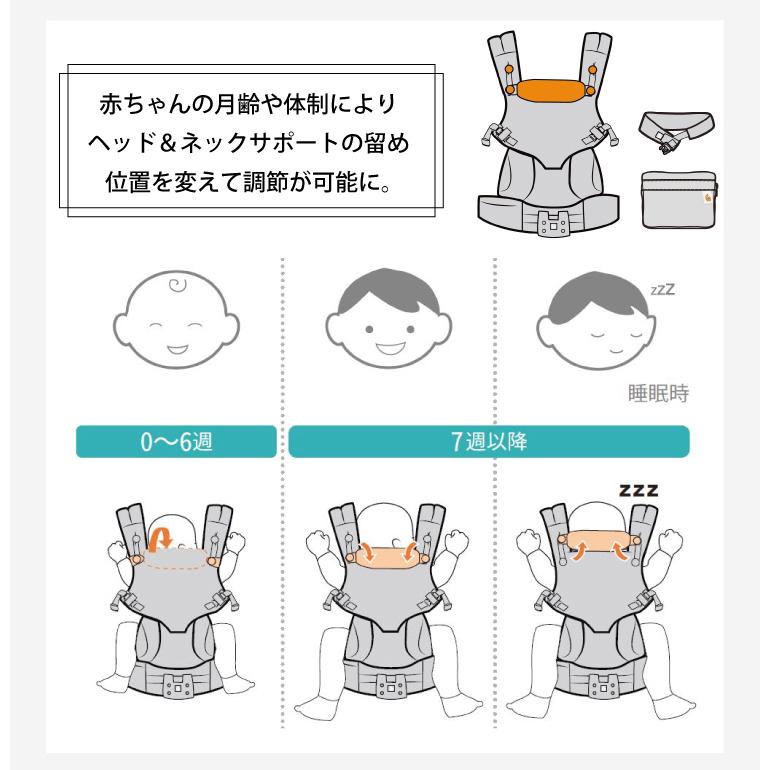 赤ちゃんの月齢や体制により
ヘッド＆ネックサポートの留め
位置を変えて調節が可能に。

zzZ

睡眠時

0〜6週

7週以降

ZZZ