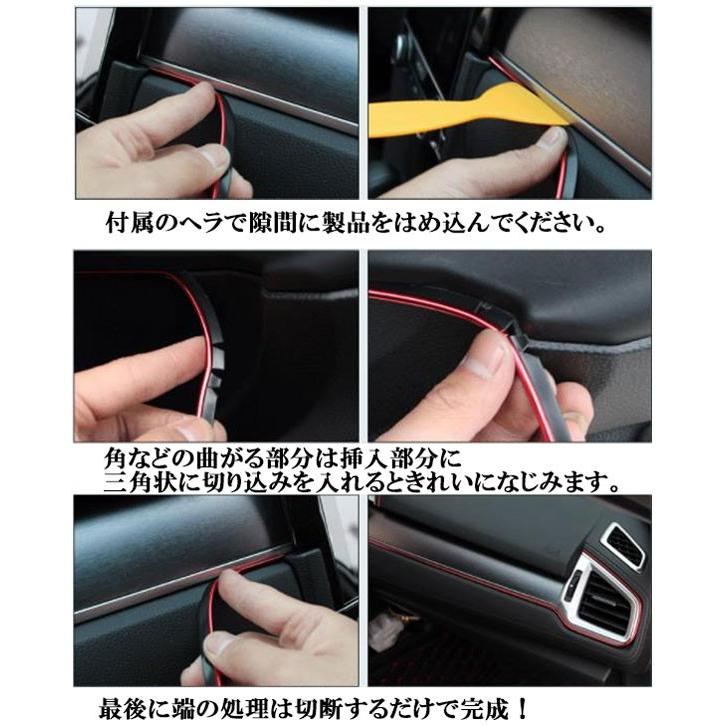 付属のヘラで隙間に製品をはめ込んでください。

角などの曲がる部分は挿入部分に
三角状に切り込みを入れるときれいになじみます。

最後に端の処理は切断するだけで完成！