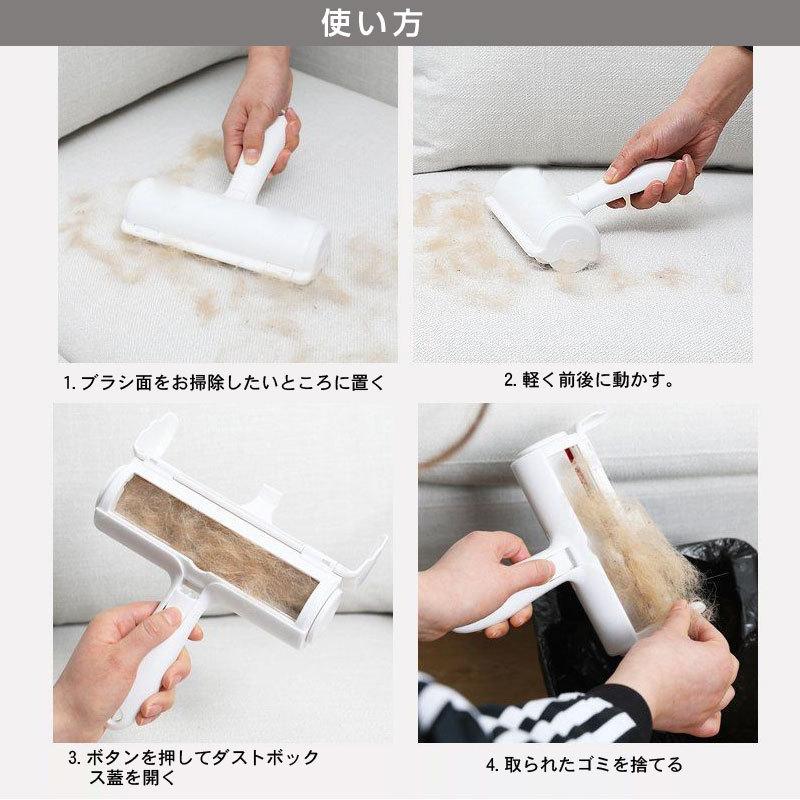 使い方

1. ブラシ面をお掃除したいところに置く

2. 軽く前後に動かす。

3. ボタンを押してダストボックス蓋を開く

4. 取られたゴミを捨てる