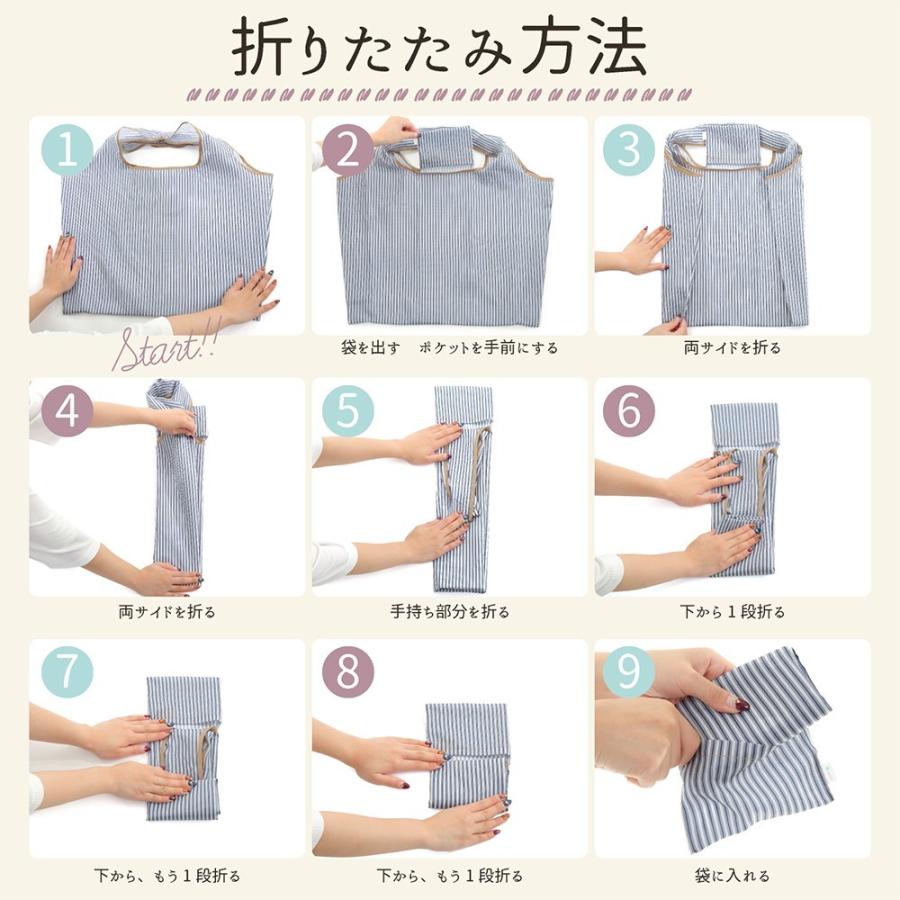 折りたたみ方法

1
Start!!

2
袋を出す　ポケットを手前にする

3
両サイドを折る

4
両サイドを折る

5
手持ち部分を折る

6
下から１段折る

7
下から、もう１段折る

8
下から、もう１段折る

9
袋に入れる