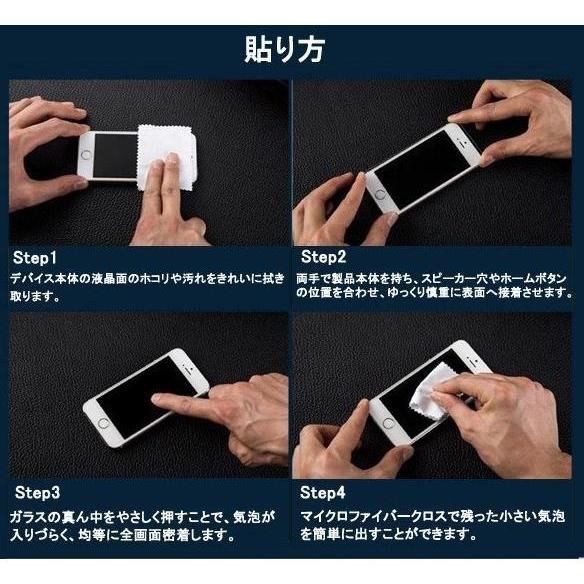 貼り方

Step1
デバイス本体の液晶面のホコリや汚れをきれいに拭き取ります。

Step2
両手で製品本体を持ち、スピーカー穴やホームボタンの位置を合わせ、ゆっくり慎重に表面へ接着させます。

Step3
ガラスの真ん中をやさしく押すことで、気泡が入りづらく、均等に全画面密着します。

Step4
マイクロファイバークロスで残った小さい気泡を簡単に出すことができます。