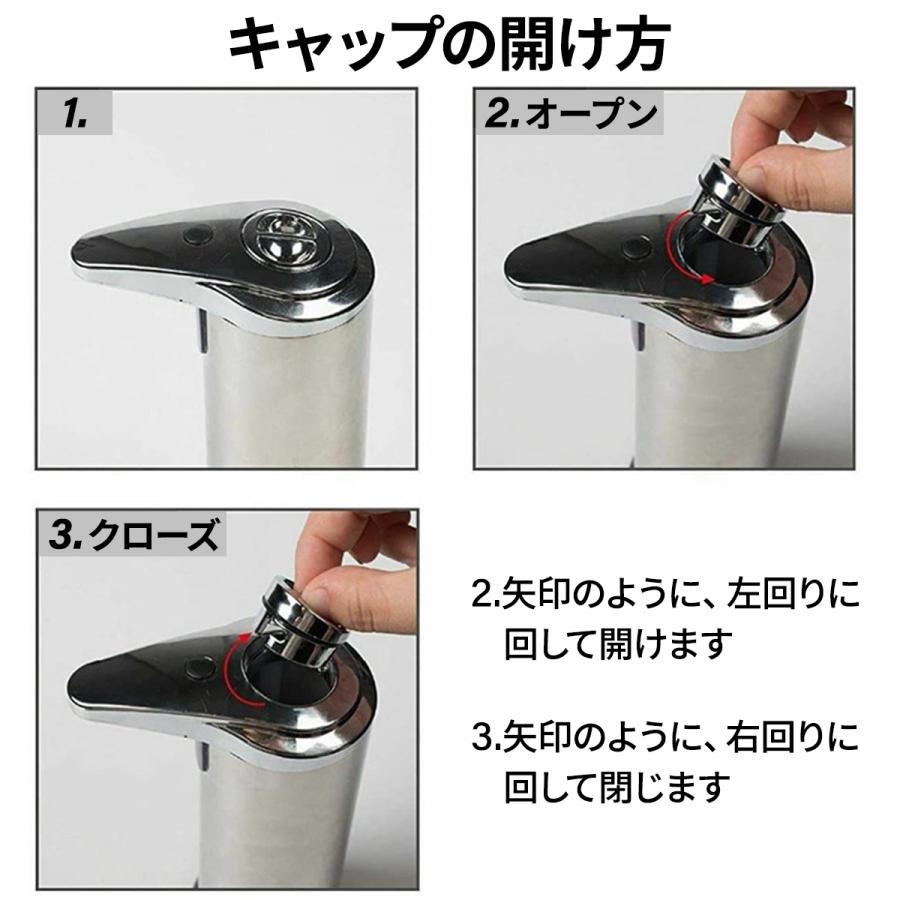 キャップの開け方

1.

2.オープン

3.クローズ

2.矢印のように、左回りに回して開けます

3.矢印のように、右回りに回して閉じます