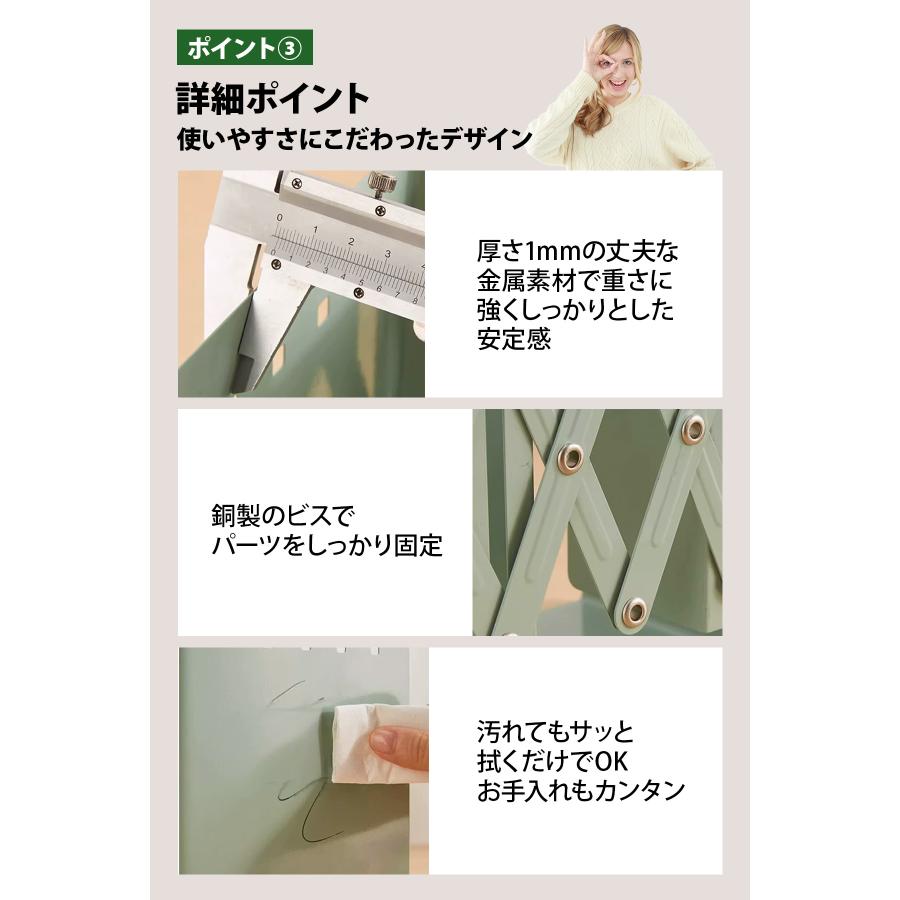 ポイント③

詳細ポイント

使いやすさにこだわったデザイン

0 1 2 3 4
0 1 2 3 4 5 6 7 8

厚さ1mmの丈夫な金属素材で重さに強くしっかりとした安定感

銅製のビスでパーツをしっかり固定

汚れてもサッと拭くだけでOK お手入れもカンタン