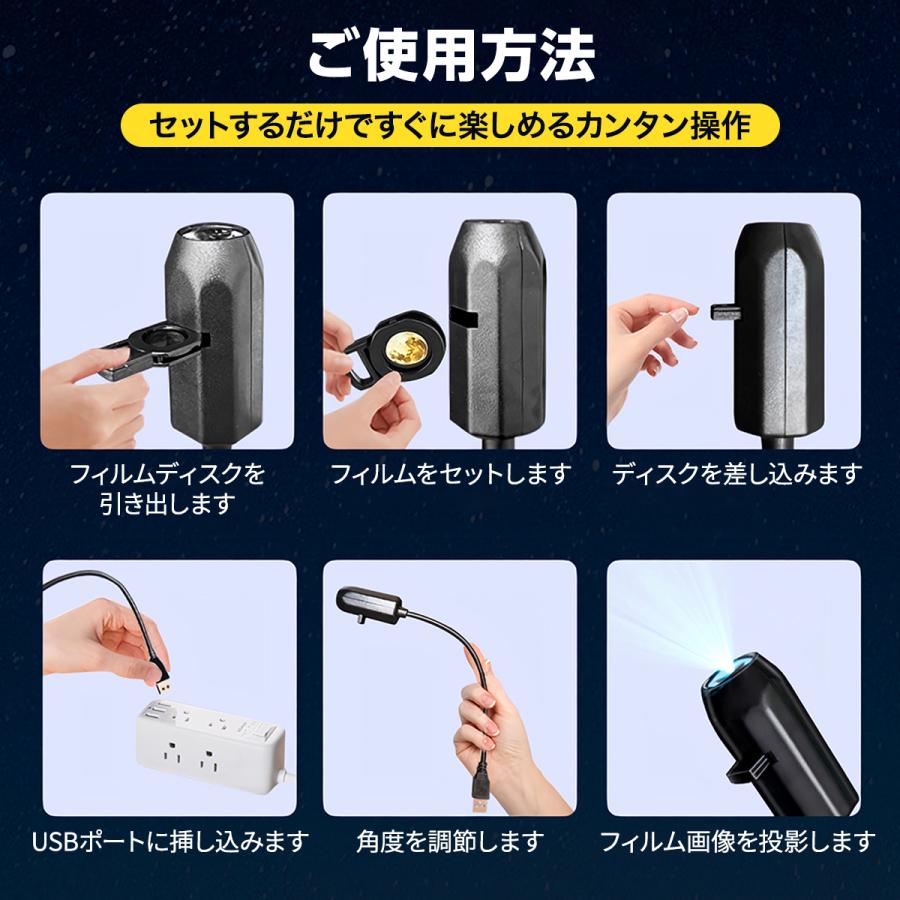 ご使用方法

セットするだけですぐに楽しめるカンタン操作

フィルムディスクを引き出します

フィルムをセットします

ディスクを差し込みます

USBポートに挿し込みます

角度を調節します

フィルム画像を投影します