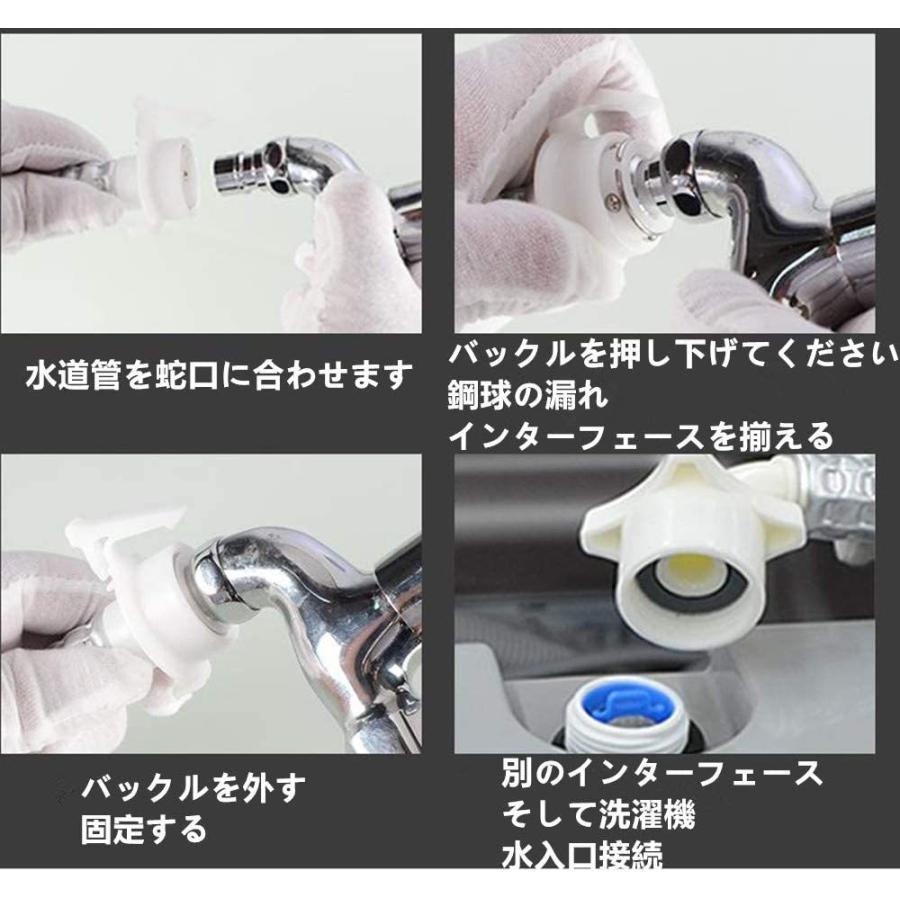 水道管を蛇口に合わせます

バックルを押し下げてください
鋼球の漏れ
インターフェースを揃える

バックルを外す
固定する

別のインターフェース
そして洗濯機
水入口接続