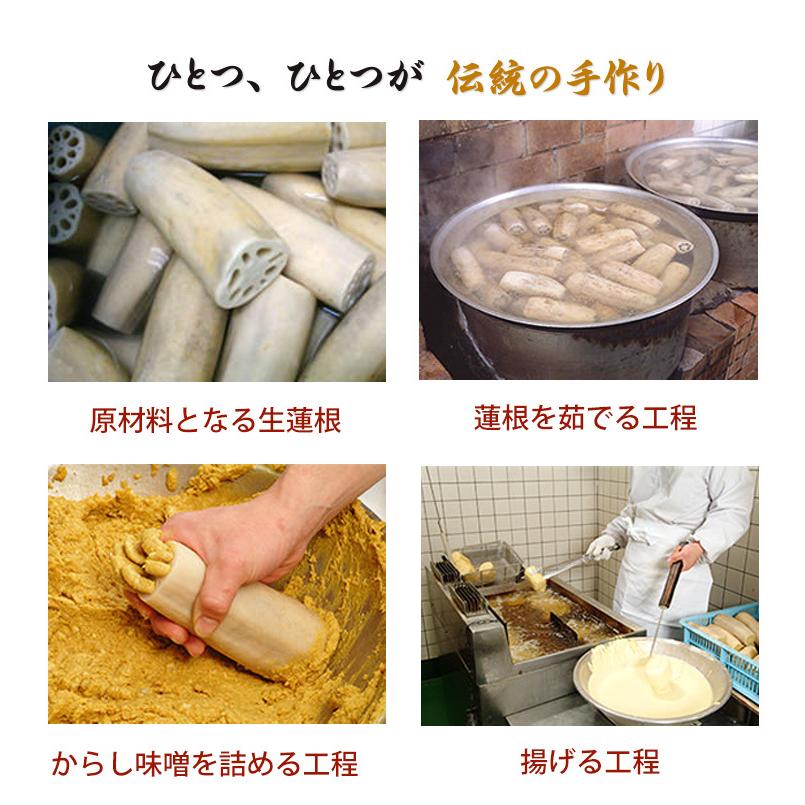 ひとつ、ひとつが 伝統の手作り

原材料となる生蓮根

蓮根を茹でる工程

からし味噌を詰める工程

揚げる工程