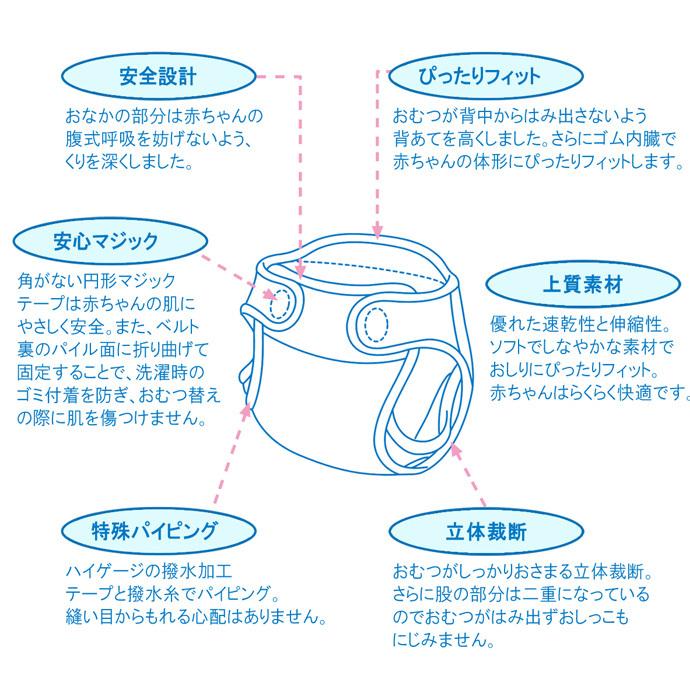 安全設計

おなかの部分は赤ちゃんの腹式呼吸を妨げないよう、くりを深くしました。

ぴったりフィット

おむつが背中からはみ出さないよう背あてを高くしました。さらにゴム内臓で赤ちゃんの体形にぴったりフィットします。

安心マジック

角がない円形マジックテープは赤ちゃんの肌にやさしく安全。また、ベルト裏のパイル面に折り曲げて固定することで、洗濯時のゴミ付着を防ぎ、おむつ替えの際に肌を傷つけません。

上質素材

優れた速乾性と伸縮性。ソフトでしなやかな素材でおしりにぴったりフィット。赤ちゃんはらくらく快適です。

特殊パイピング

ハイゲージの撥水加工テープと撥水糸でパイピング。縫い目からもれる心配はありません。

立体裁断

おむつがしっかりおさまる立体裁断。さらに股の部分は二重になっているのでおむつがはみ出ずおしっこもにじみません。