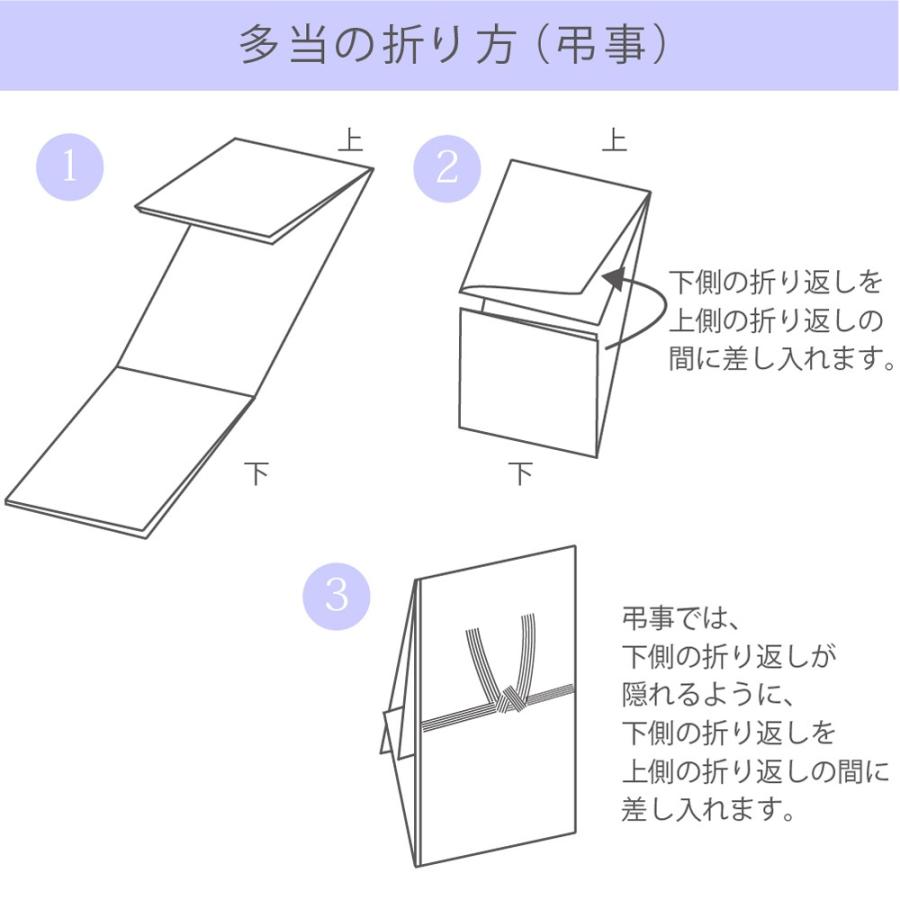 多当の折り方（弔事）

1
上
下

2
上
下
下側の折り返しを上側の折り返しの間に差し入れます。

3
弔事では、下側の折り返しが隠れるように、下側の折り返しを上側の折り返しの間に差し入れます。