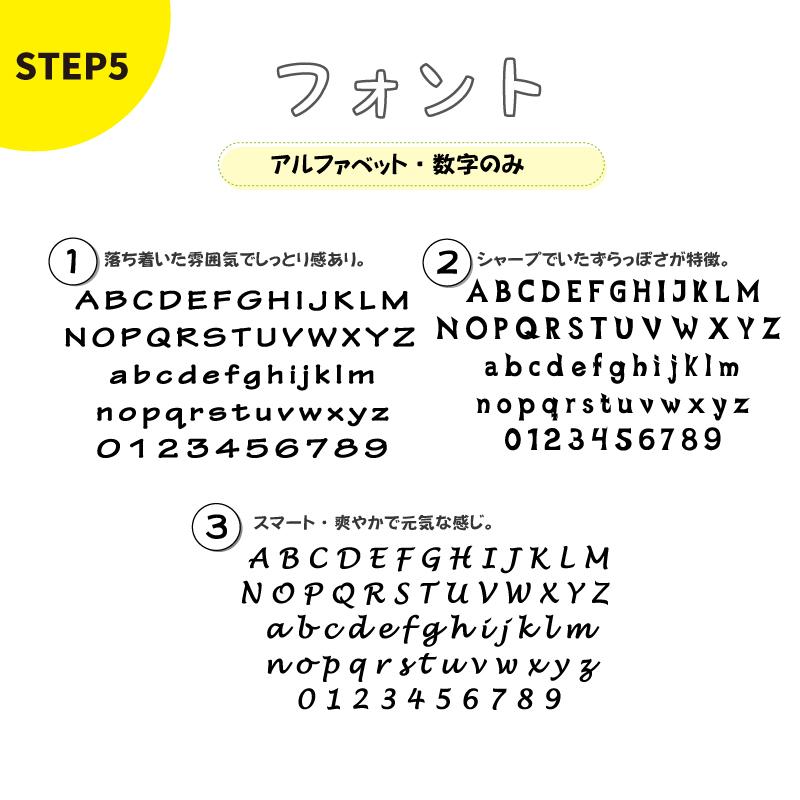 STEP5

フォント

アルファベット・数字のみ

1 落ち着いた雰囲気でしっとり感あり。
ABCDEFGHIJKLM
NOPQRSTUVWXYZ
abcdefghijklm
nopqrstuvwxyz
0123456789

2 シャープでいたずらっぽさが特徴。
ABCDEFGHIJKLM
NOPQRSTUVWXYZ
abcdefghijklm
nopqrstuvwxyz
0123456789

3 スマート・爽やかで元気な感じ。
ABCDEFGHIJKLM
NOPQRSTUVWXYZ
abcdefghijklm
nopqrstuvwxyz
0123456789