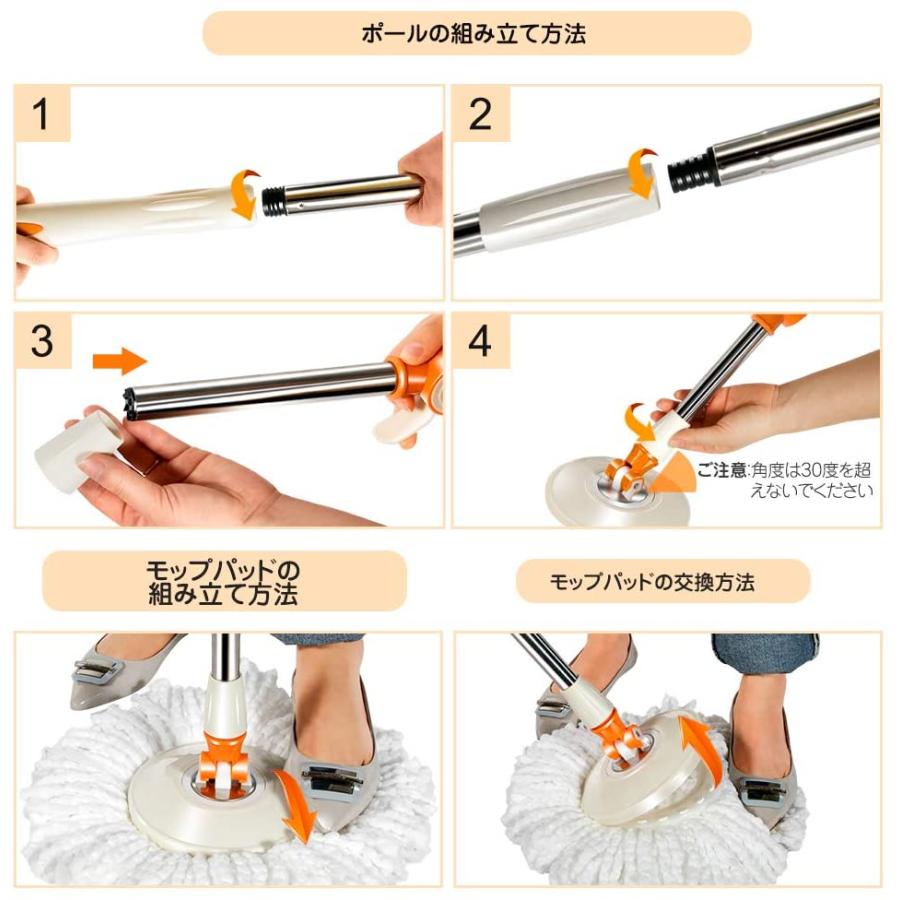 ポールの組み立て方法

1

2

3

4

ご注意:角度は30度を超えないでください

モップパッドの組み立て方法

モップパッドの交換方法