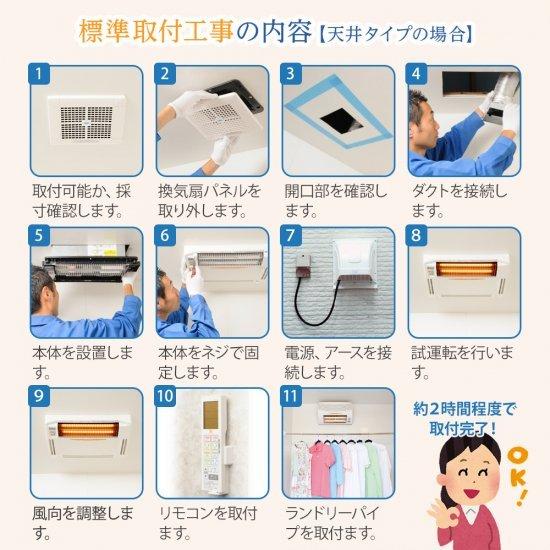 標準取付工事の内容【天井タイプの場合】

1
取付可能か、採寸確認します。

2
換気扇パネルを取り外します。

3
開口部を確認します。

4
ダクトを接続します。

5
本体を設置します。

6
本体をネジで固定します。

7
電源、アースを接続します。

8
試運転を行います。

9
風向を調整します。

10
リモコンを取付ます。

11
ランドリーパイプを取付ます。

約2時間程度で取付完了！

OK!