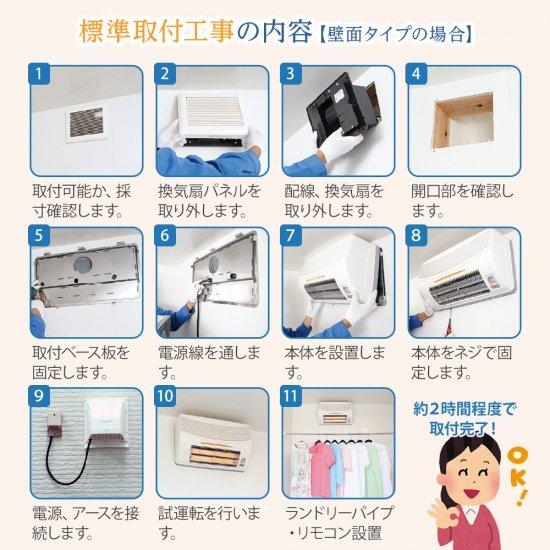 標準取付工事の内容【壁面タイプの場合】

1
取付可能か、採寸確認します。

2
換気扇パネルを取り外します。

3
配線、換気扇を取り外します。

4
開口部を確認します。

5
取付ベース板を固定します。

6
電源線を通します。

7
本体を設置します。

8
本体をネジで固定します。

9
電源、アースを接続します。

10
試運転を行います。

11
ランドリーパイプ・リモコン設置

約2時間程度で取付完了！

OK!