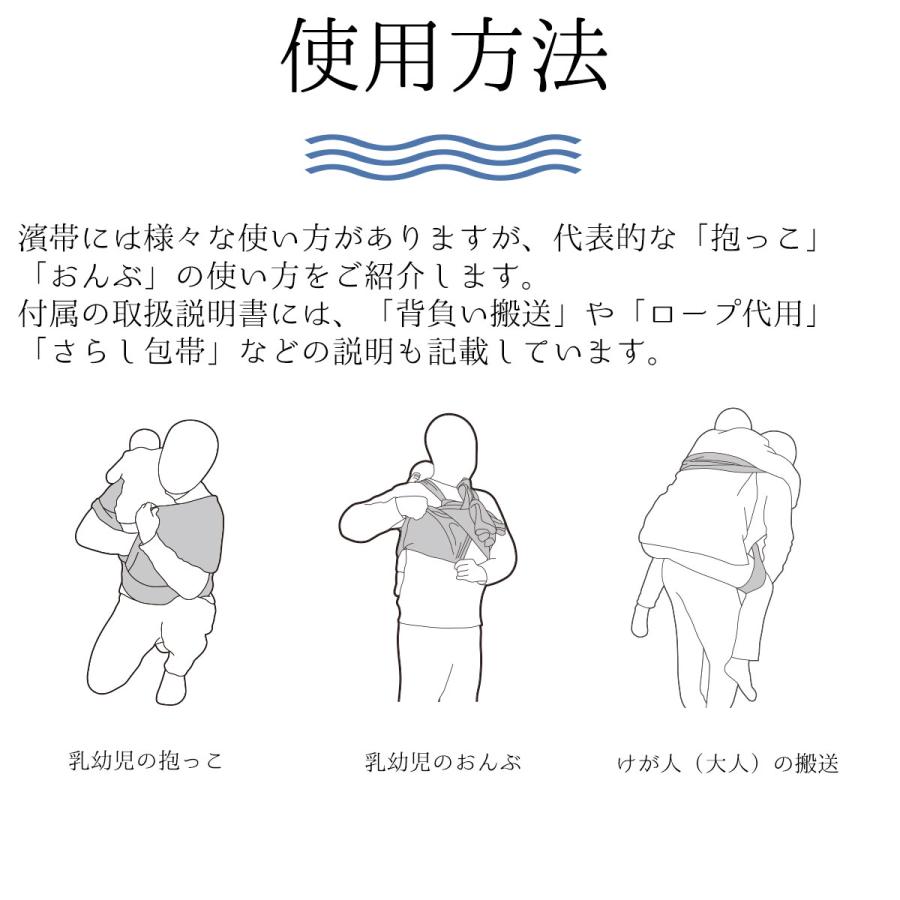 使用方法

濱帯には様々な使い方がありますが、代表的な「抱っこ」「おんぶ」の使い方をご紹介します。
付属の取扱説明書には、「背負い搬送」や「ロープ代用」「さらし包帯」などの説明も記載しています。

乳幼児の抱っこ

乳幼児のおんぶ

けが人（大人）の搬送