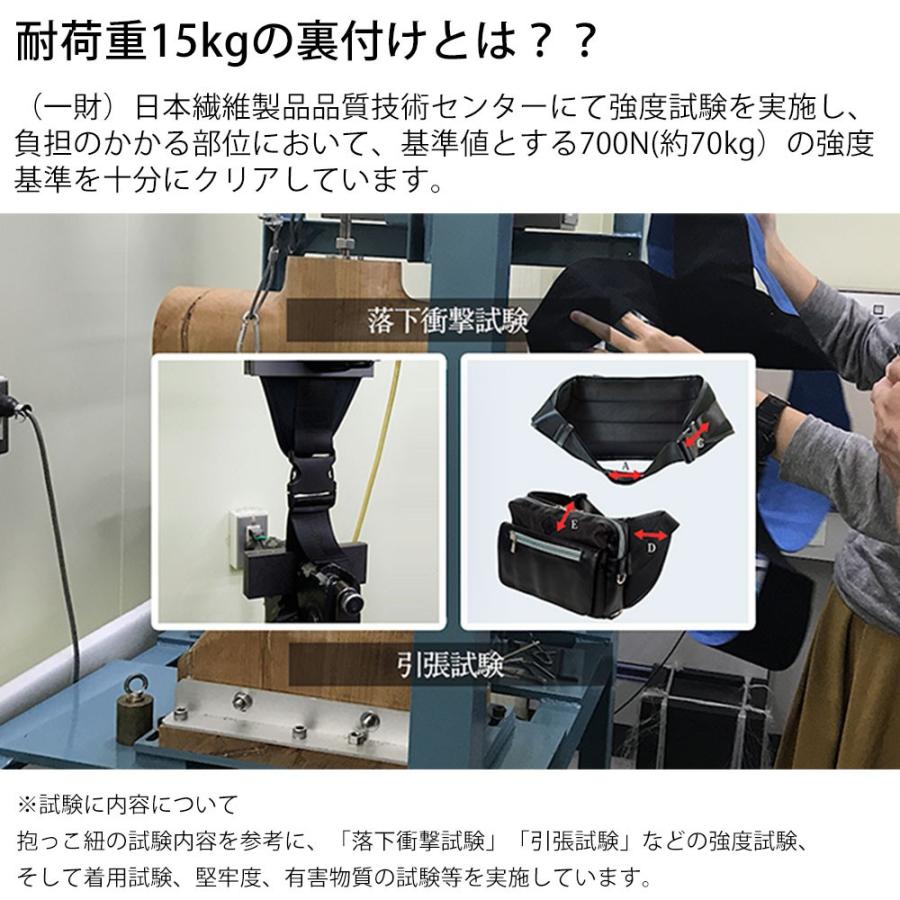 耐荷重15kgの裏付けとは？？

（一財）日本繊維製品品質技術センターにて強度試験を実施し、負担のかかる部位において、基準値とする700N(約70kg）の強度基準を十分にクリアしています。

落下衝撃試験

A

C

E

D

引張試験

※試験に内容について
抱っこ紐の試験内容を参考に、「落下衝撃試験」「引張試験」などの強度試験、そして着用試験、堅牢度、有害物質の試験等を実施しています。