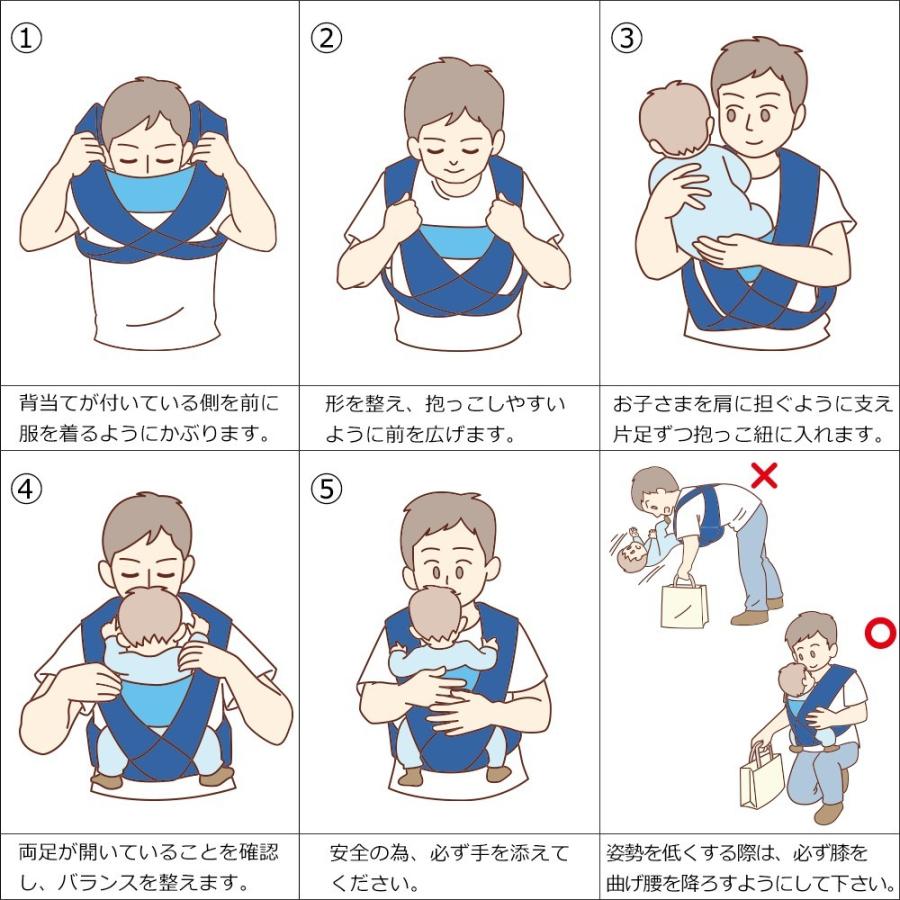 ①
背当てが付いている側を前に服を着るようにかぶります。

②
形を整え、抱っこしやすいように前を広げます。

③
お子さまを肩に担ぐように支え片足ずつ抱っこ紐に入れます。

④
両足が開いていることを確認し、バランスを整えます。

⑤
安全の為、必ず手を添えてください。

×
○
姿勢を低くする際は、必ず膝を曲げ腰を降ろすようにして下さい。