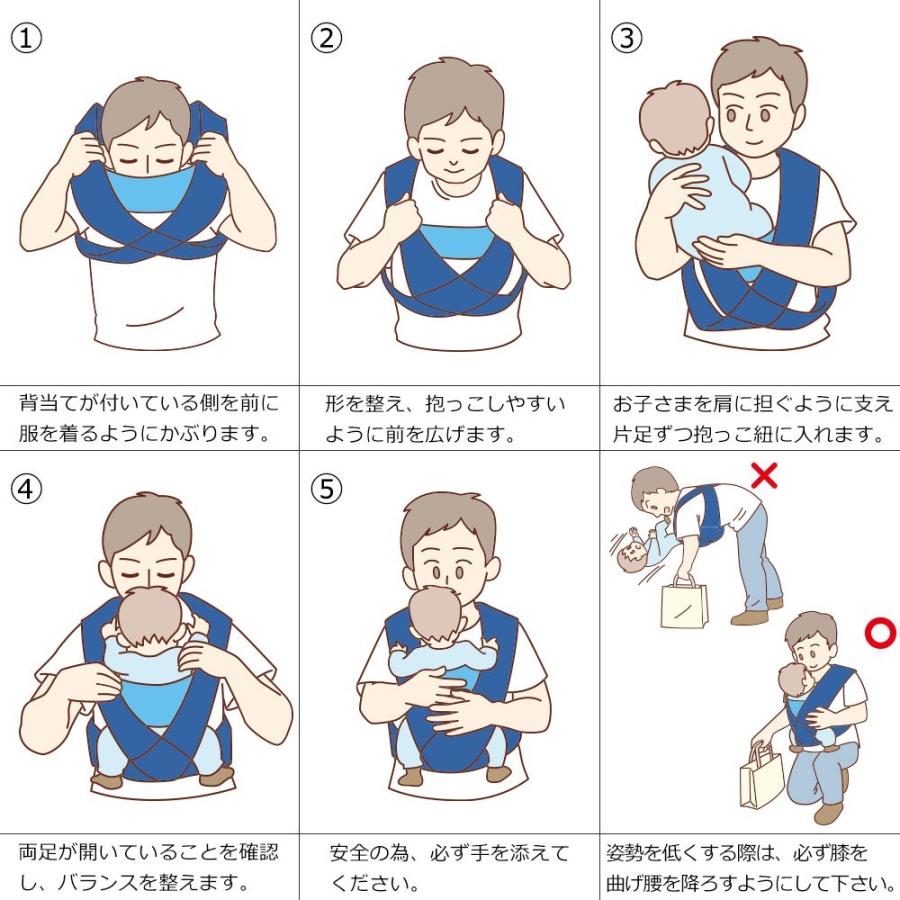 ①

背当てが付いている側を前に服を着るようにかぶります。

②

形を整え、抱っこしやすいように前を広げます。

③

お子さまを肩に担ぐように支え片足ずつ抱っこ紐に入れます。

④

両足が開いていることを確認し、バランスを整えます。

⑤

安全の為、必ず手を添えてください。

×

○

姿勢を低くする際は、必ず膝を曲げ腰を降ろすようにして下さい。