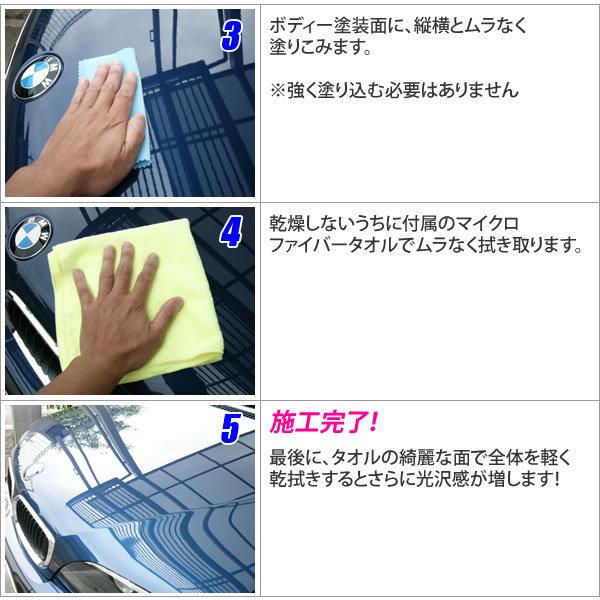 3

ボディー塗装面に、縦横とムラなく塗りこみます。

※強く塗り込む必要はありません

4

乾燥しないうちに付属のマイクロファイバータオルでムラなく拭き取ります。

5

施工完了!

最後に、タオルの綺麗な面で全体を軽く乾拭きするとさらに光沢感が増します!