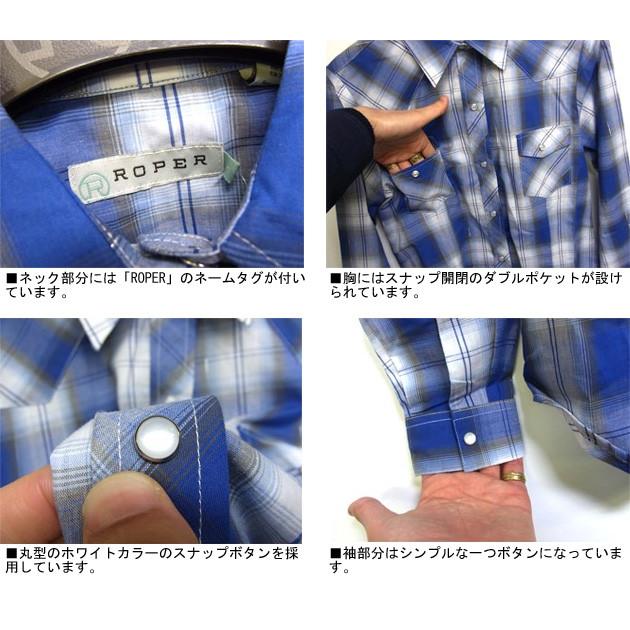 R ROPER

■ネック部分には「ROPER」のネームタグが付いています。

■胸にはスナップ開閉のダブルポケットが設けられています。

■丸型のホワイトカラーのスナップボタンを採用しています。

■袖部分はシンプルな一つボタンになっています。