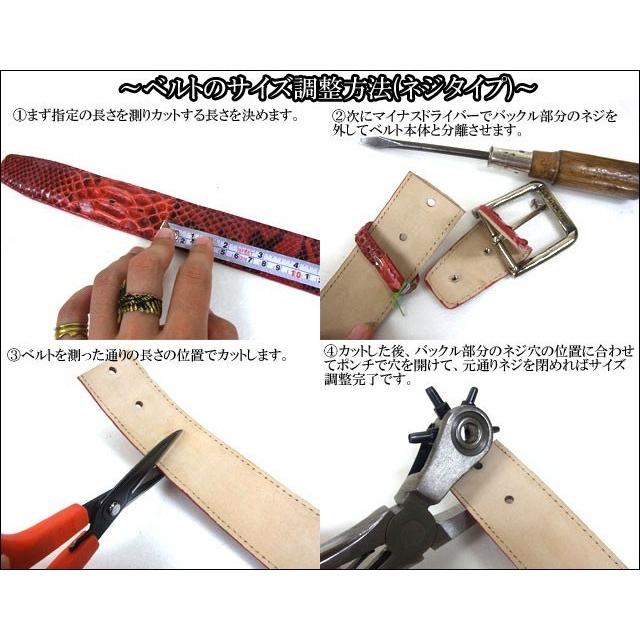 ～ベルトのサイズ調整方法(ネジタイプ)～

①まず指定の長さを測りカットする長さを決めます。

②次にマイナスドライバーでバックル部分のネジを外してベルト本体と分離させます。

③ベルトを測った通りの長さの位置でカットします。

④カットした後、バックル部分のネジ穴の位置に合わせてポンチで穴を開けて、元通りネジを閉めればサイズ調整完了です。